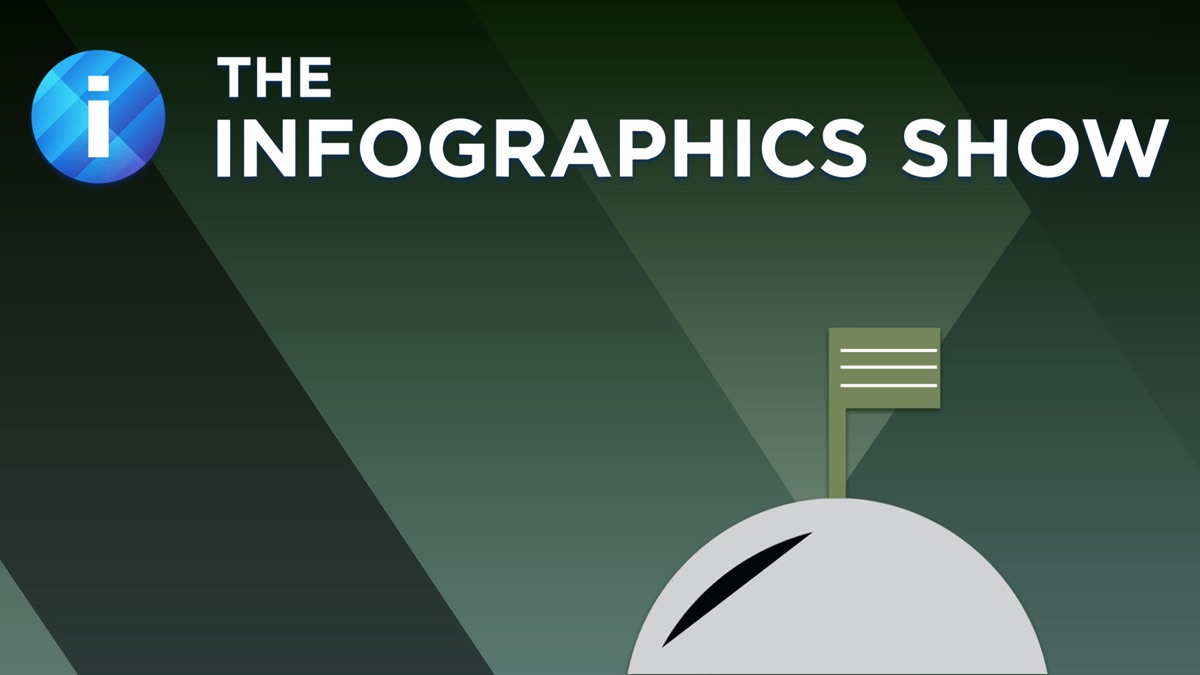 i

THE
INFOGRAPHICS SHOW