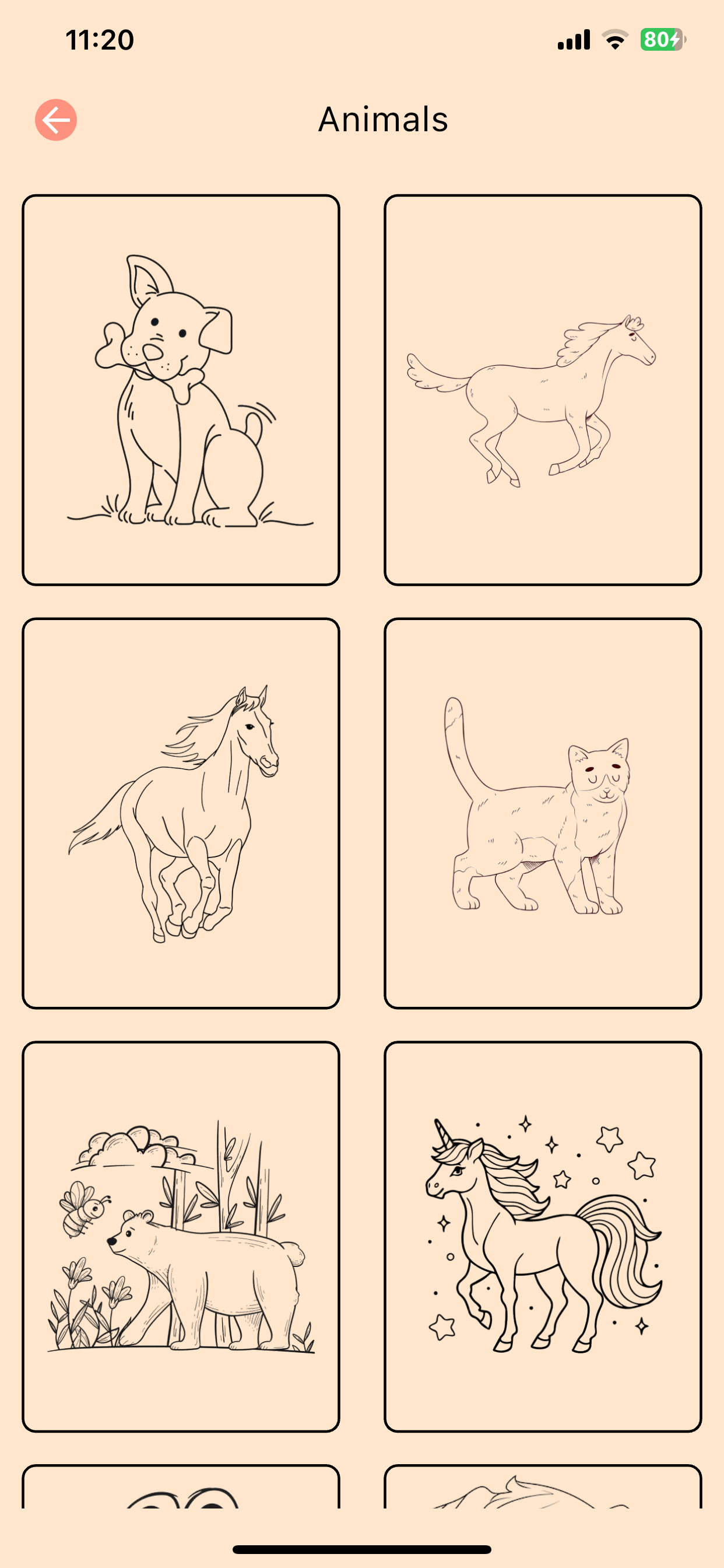 11:20

80

Animals