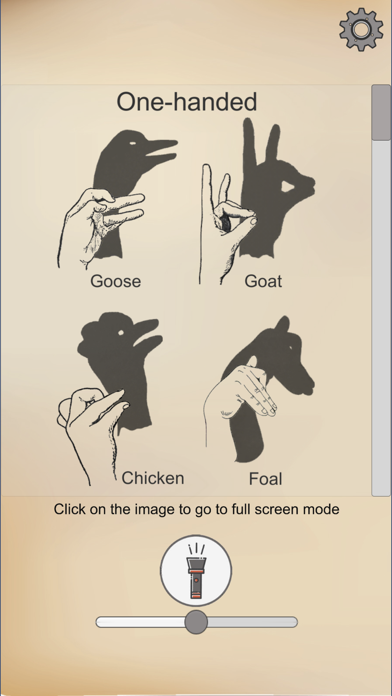 One-handed

Goose

Goat

Chicken

Foal

Click on the image to go to full screen mode