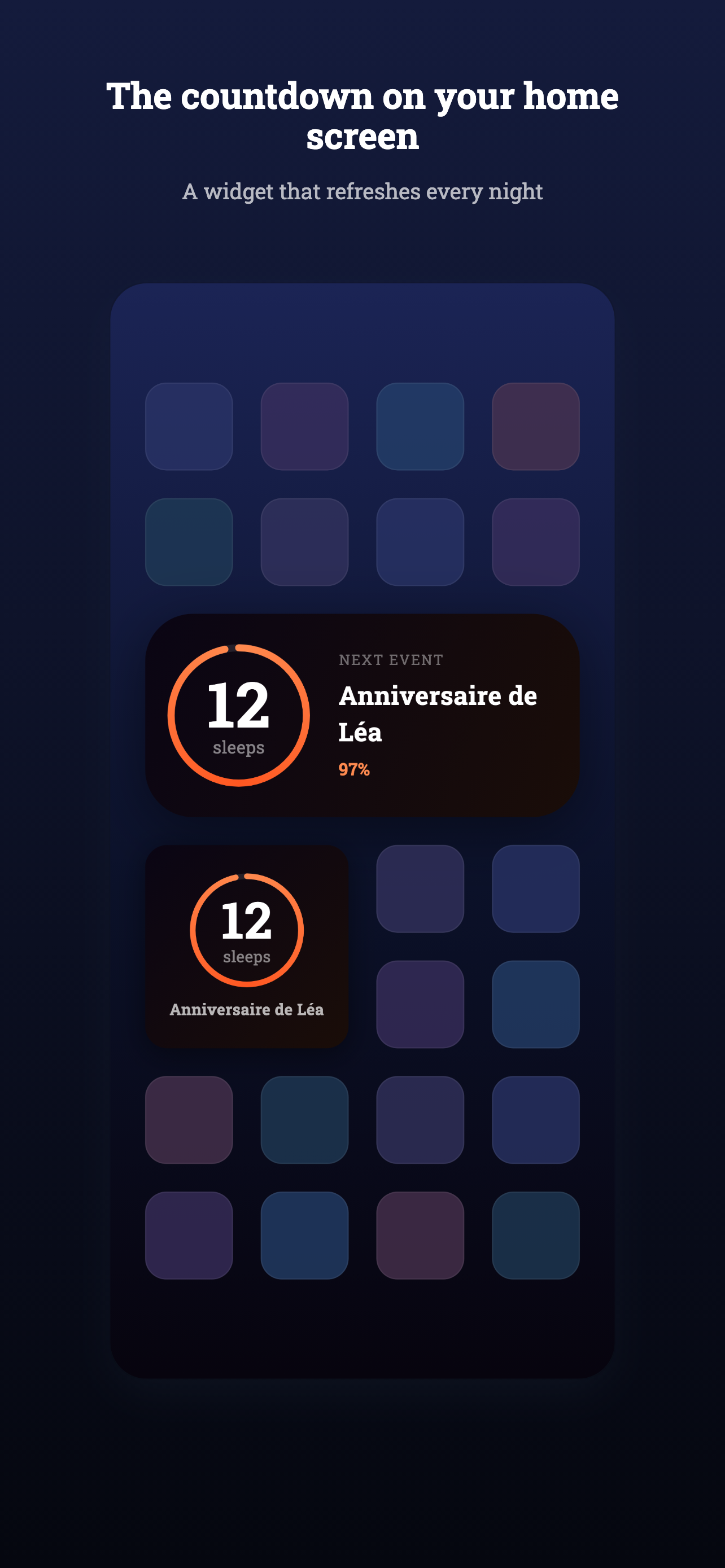 The countdown on your home screen

A widget that refreshes every night

12
sleeps

NEXT EVENT

Anniversaire de Léa

97%

12
sleeps

Anniversaire de Léa