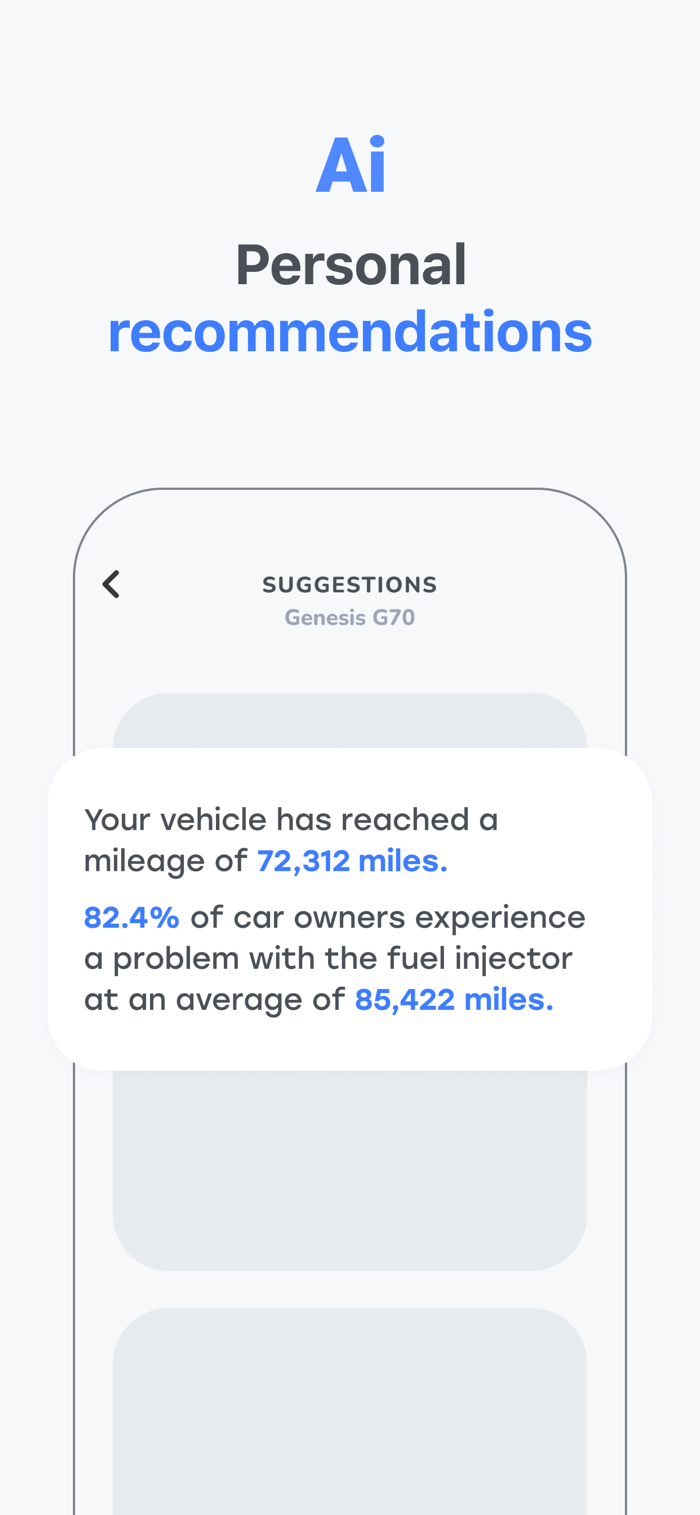 Ai

Personal recommendations

SUGGESTIONS
Genesis G70

Your vehicle has reached a mileage of 72,312 miles.

82.4% of car owners experience a problem with the fuel injector at an average of 85,422 miles.