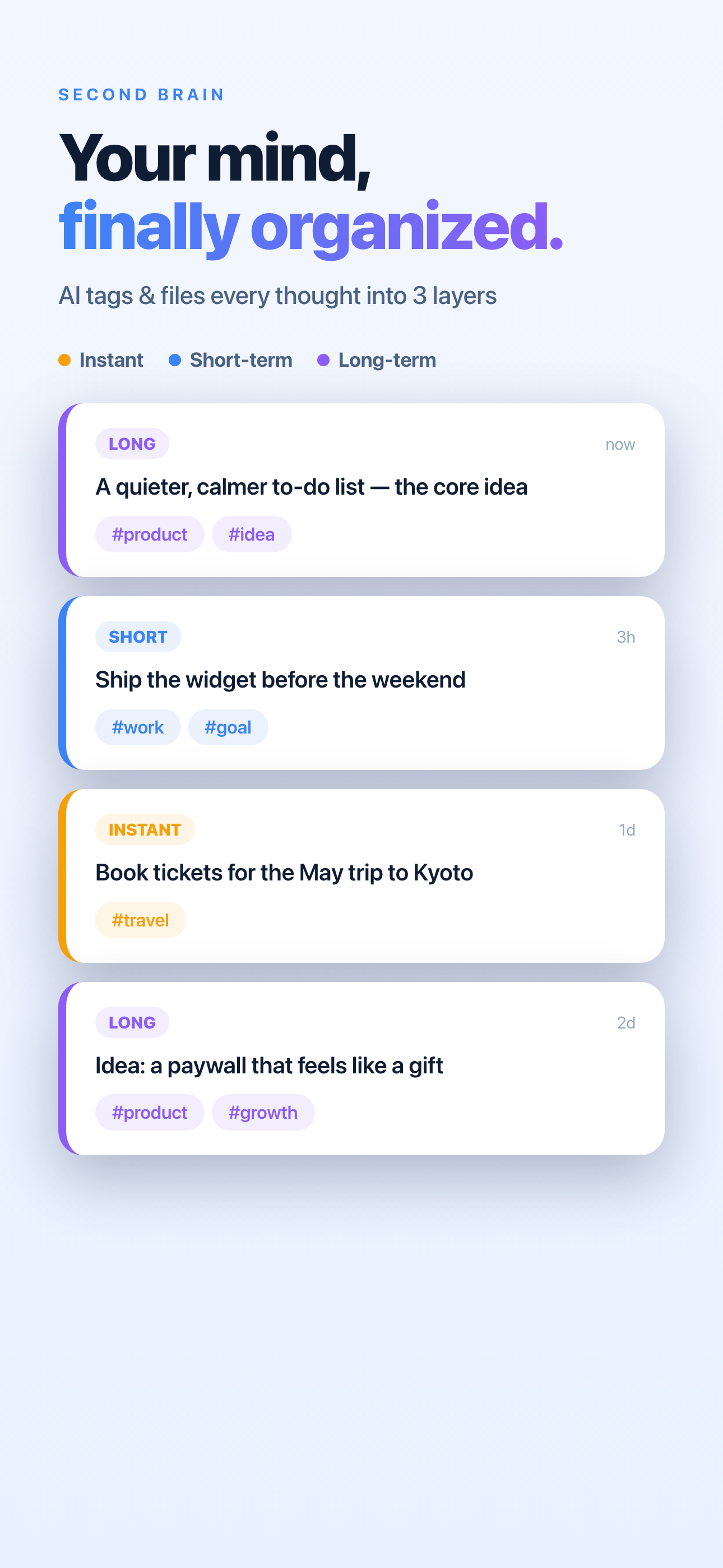 SECOND BRAIN

Your mind, finally organized.

AI tags & files every thought into 3 layers

Instant Short-term Long-term

LONG
now
A quieter, calmer to-do list — the core idea
#product #idea

SHORT
3h
Ship the widget before the weekend
#work #goal

INSTANT
1d
Book tickets for the May trip to Kyoto
#travel

LONG
2d
Idea: a paywall that feels like a gift
#product #growth