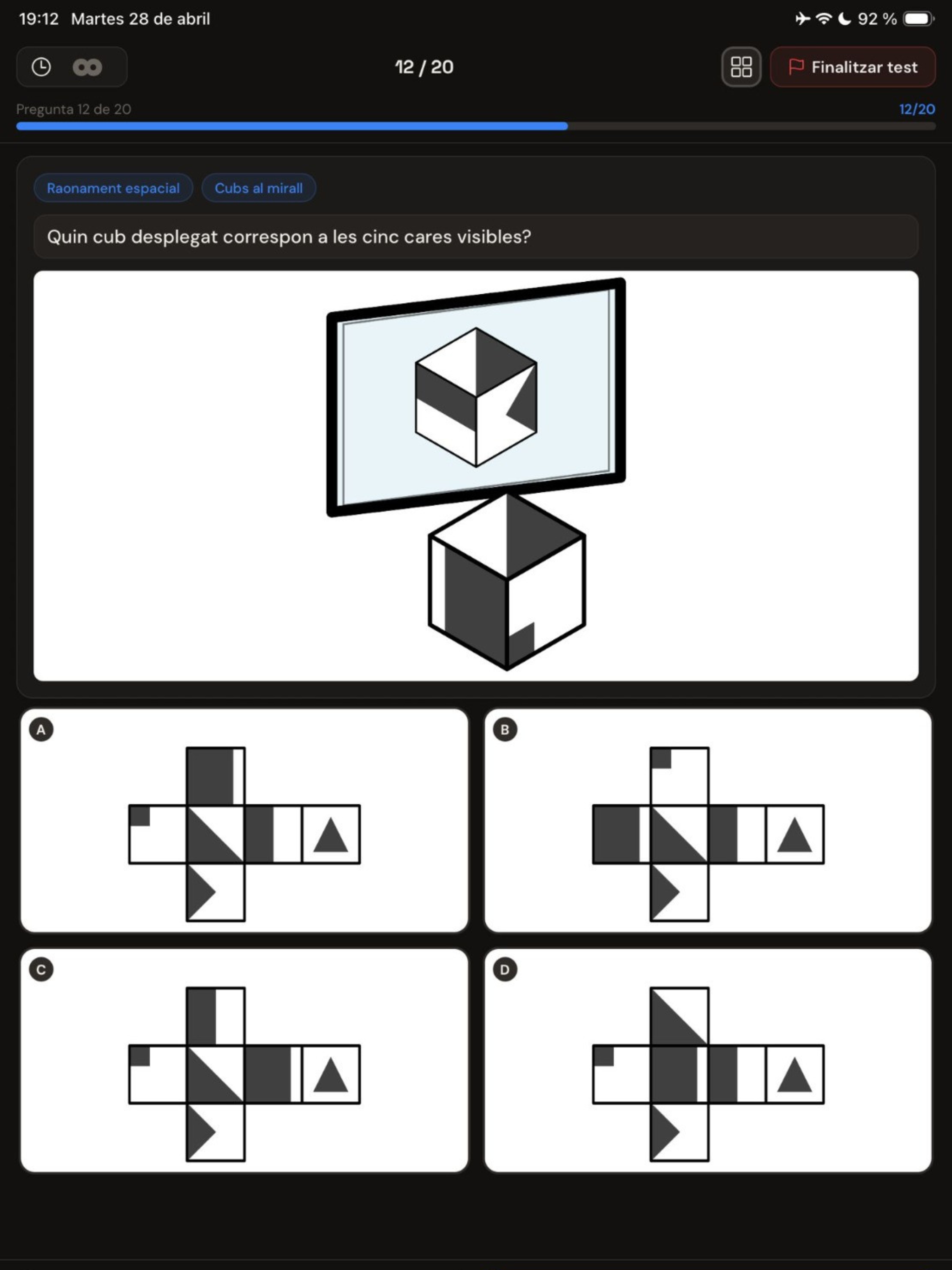 19:12 Martes 28 de abril

92 %

12 / 20

Finalitzar test

Pregunta 12 de 20

12/20

Raonament espacial

Cubs al mirall

Quin cub desplegat correspon a les cinc cares visibles?

A

B

C

D