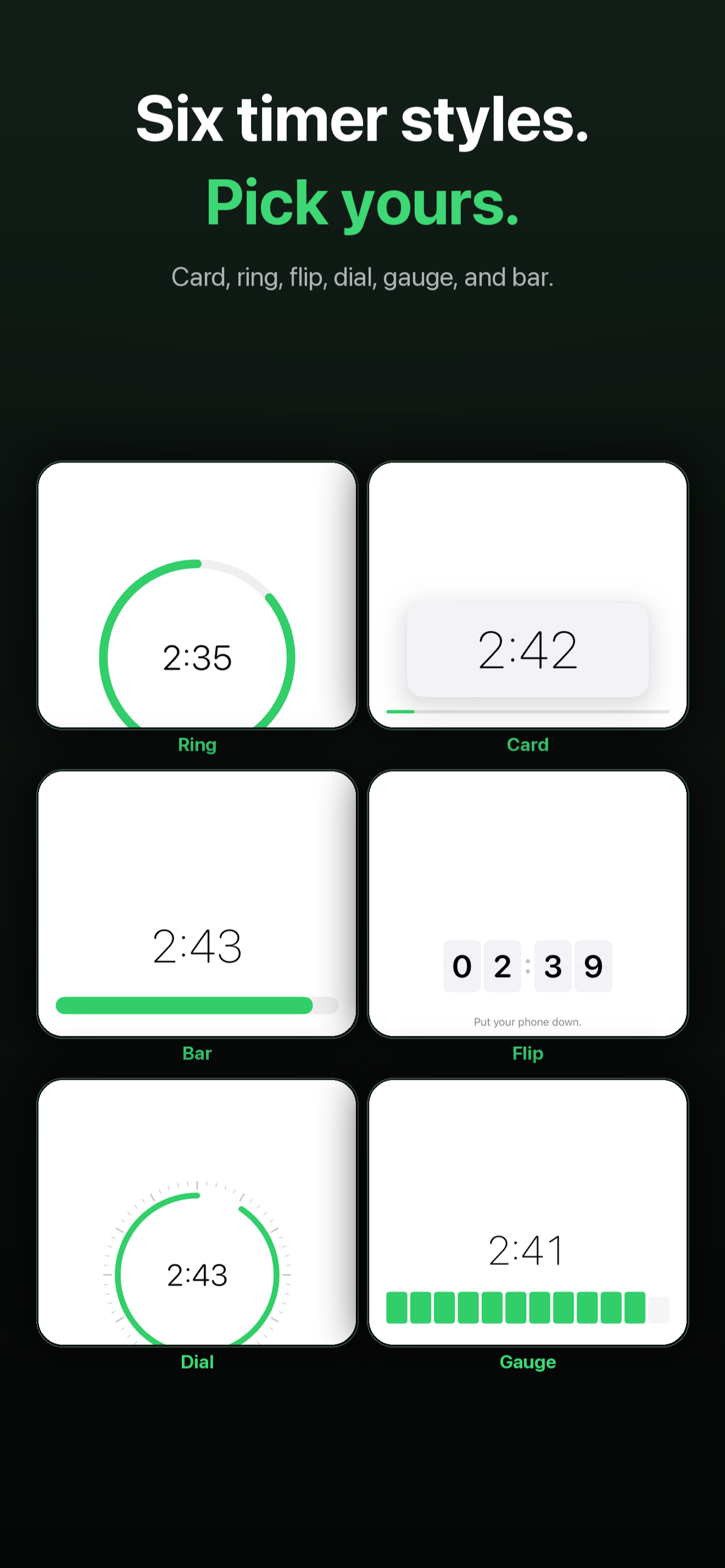 Six timer styles.
Pick yours.

Card, ring, flip, dial, gauge, and bar.

2:35
Ring

2:42
Card

2:43
Bar

0 2 : 3 9
Put your phone down.
Flip

2:43
Dial

2:41
Gauge