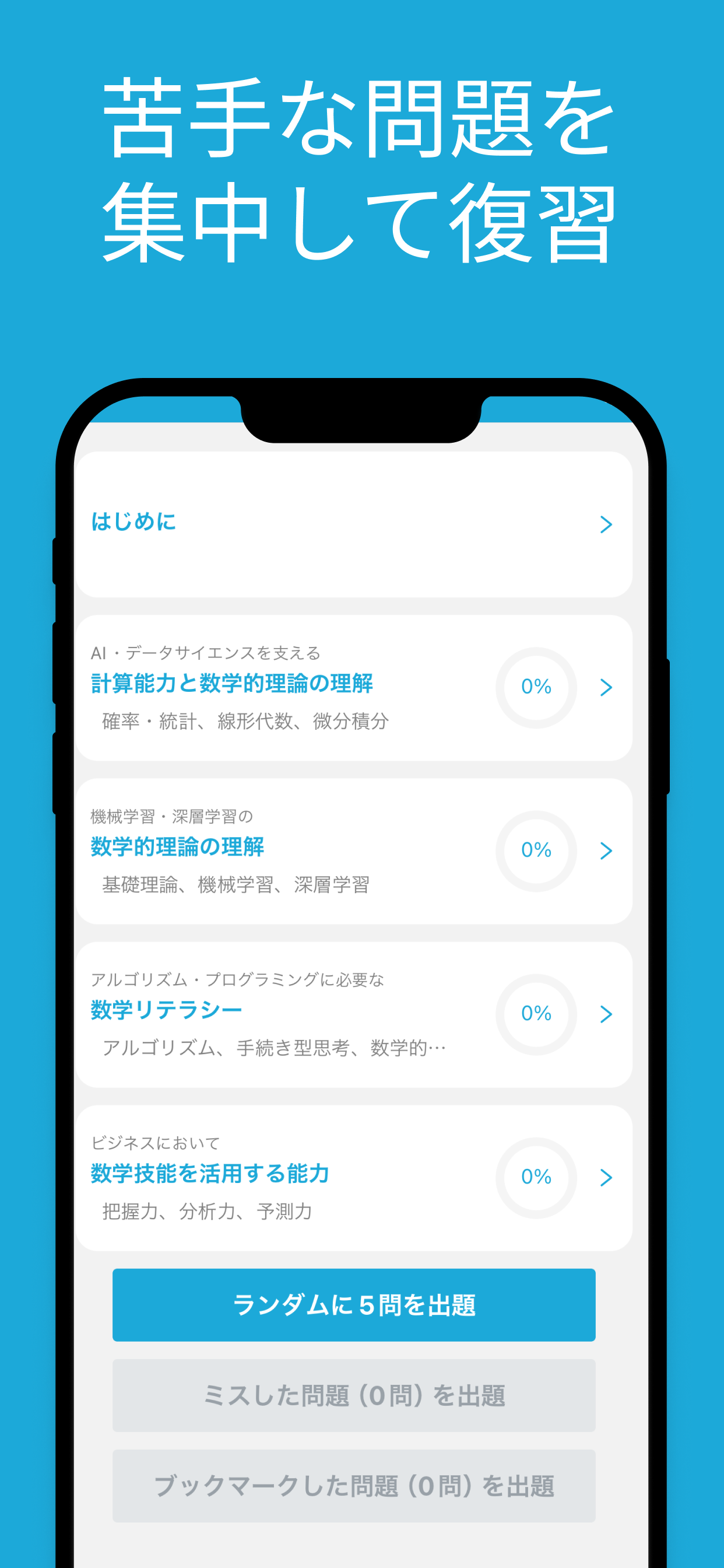 苦手な問題を
集中して復習

はじめに

AI・データサイエンスを支える
計算能力と数学的理論の理解
確率・統計、線形代数、微分積分
0%

機械学習・深層学習の
数学的理論の理解
基礎理論、機械学習、深層学習
0%

アルゴリズム・プログラミングに必要な
数学リテラシー
アルゴリズム、手続き型思考、数学的…
0%

ビジネスにおいて
数学技能を活用する能力
把握力、分析力、予測力
0%

ランダムに5問を出題

ミスした問題（0問）を出題

ブックマークした問題（0問）を出題