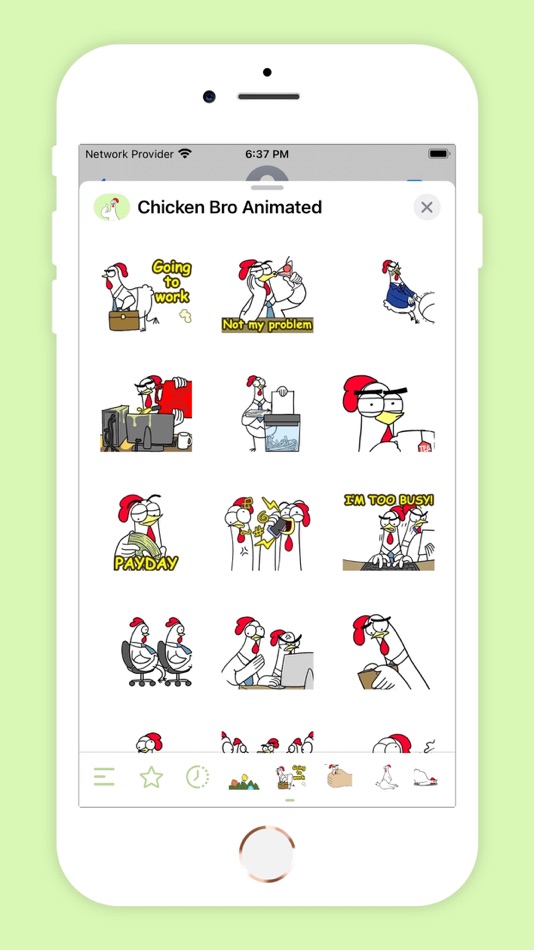 Network Provider 6:37 PM

Chicken Bro Animated

Going to work

Not my problem

PAYDAY

I'M TOO BUSY!