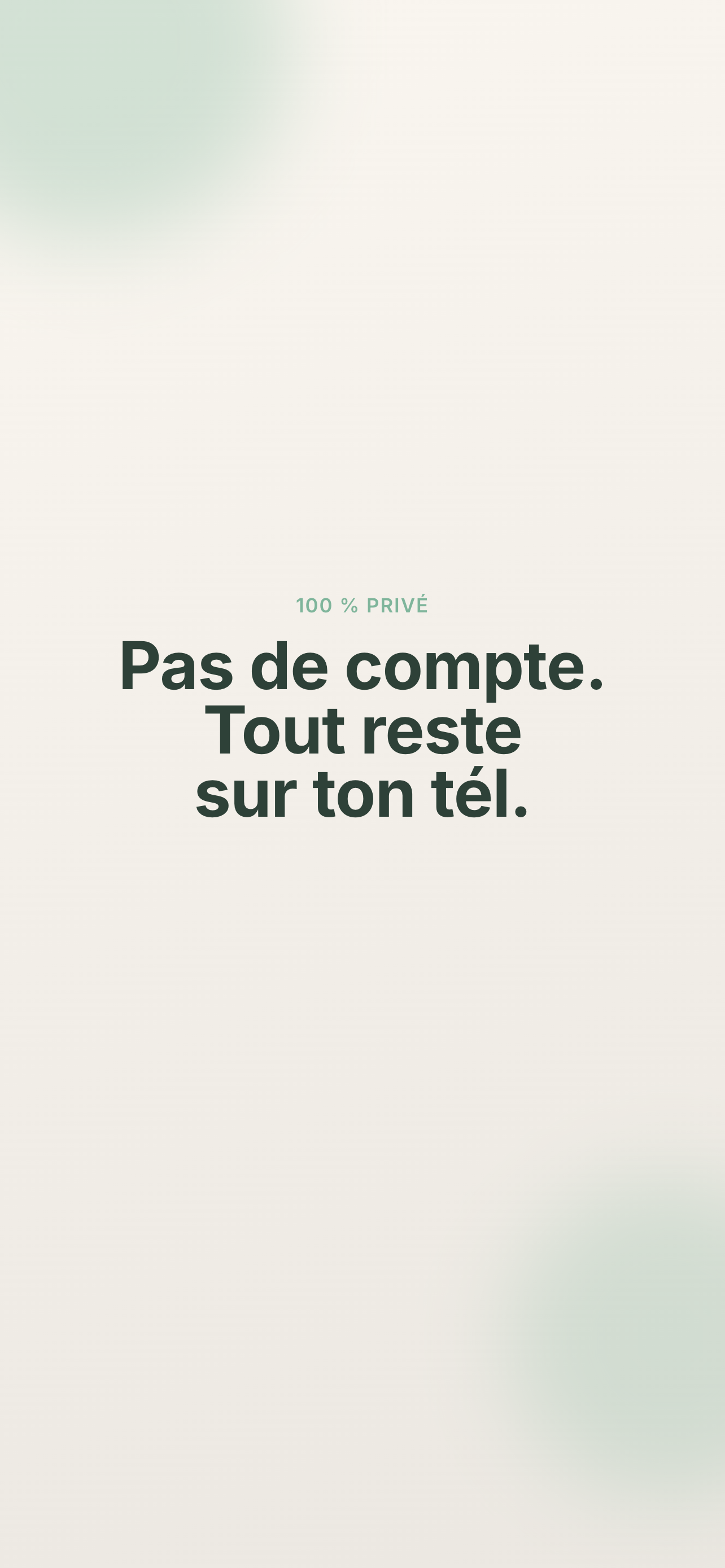 100 % PRIVÉ

Pas de compte. Tout reste sur ton tél.