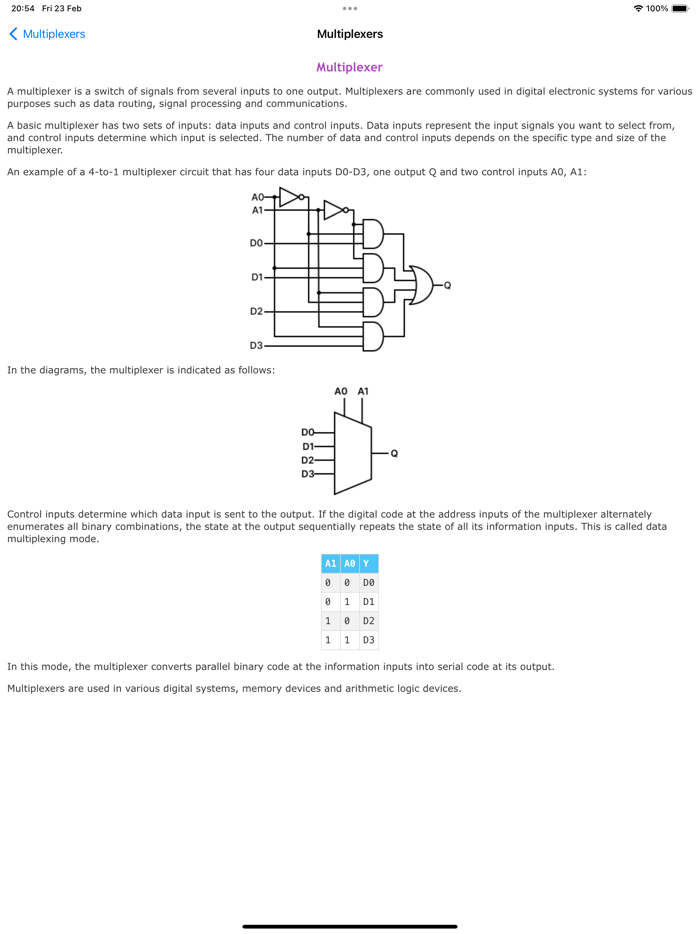 20:54 Fri 23 Feb

100%

Multiplexers

Multiplexers

Multiplexer

A multiplexer is a switch of signals from several inputs to one output. Multiplexers are commonly used in digital electronic systems for various purposes such as data routing, signal processing and communications.

A basic multiplexer has two sets of inputs: data inputs and control inputs. Data inputs represent the input signals you want to select from, and control inputs determine which input is selected. The number of data and control inputs depends on the specific type and size of the multiplexer.

An example of a 4-to-1 multiplexer circuit that has four data inputs D0-D3, one output Q and two control inputs A0, A1:

A0
A1
D0
D1
D2
D3
Q

In the diagrams, the multiplexer is indicated as follows:

A0 A1
D0
D1
D2
D3
Q

Control inputs determine which data input is sent to the output. If the digital code at the address inputs of the multiplexer alternately enumerates all binary combinations, the state at the output sequentially repeats the state of all its information inputs. This is called data multiplexing mode.

| A1 | A0 | Y |
|---|---|---|
| 0 | 0 | D0 |
| 0 | 1 | D1 |
| 1 | 0 | D2 |
| 1 | 1 | D3 |

In this mode, the multiplexer converts parallel binary code at the information inputs into serial code at its output.

Multiplexers are used in various digital systems, memory devices and arithmetic logic devices.