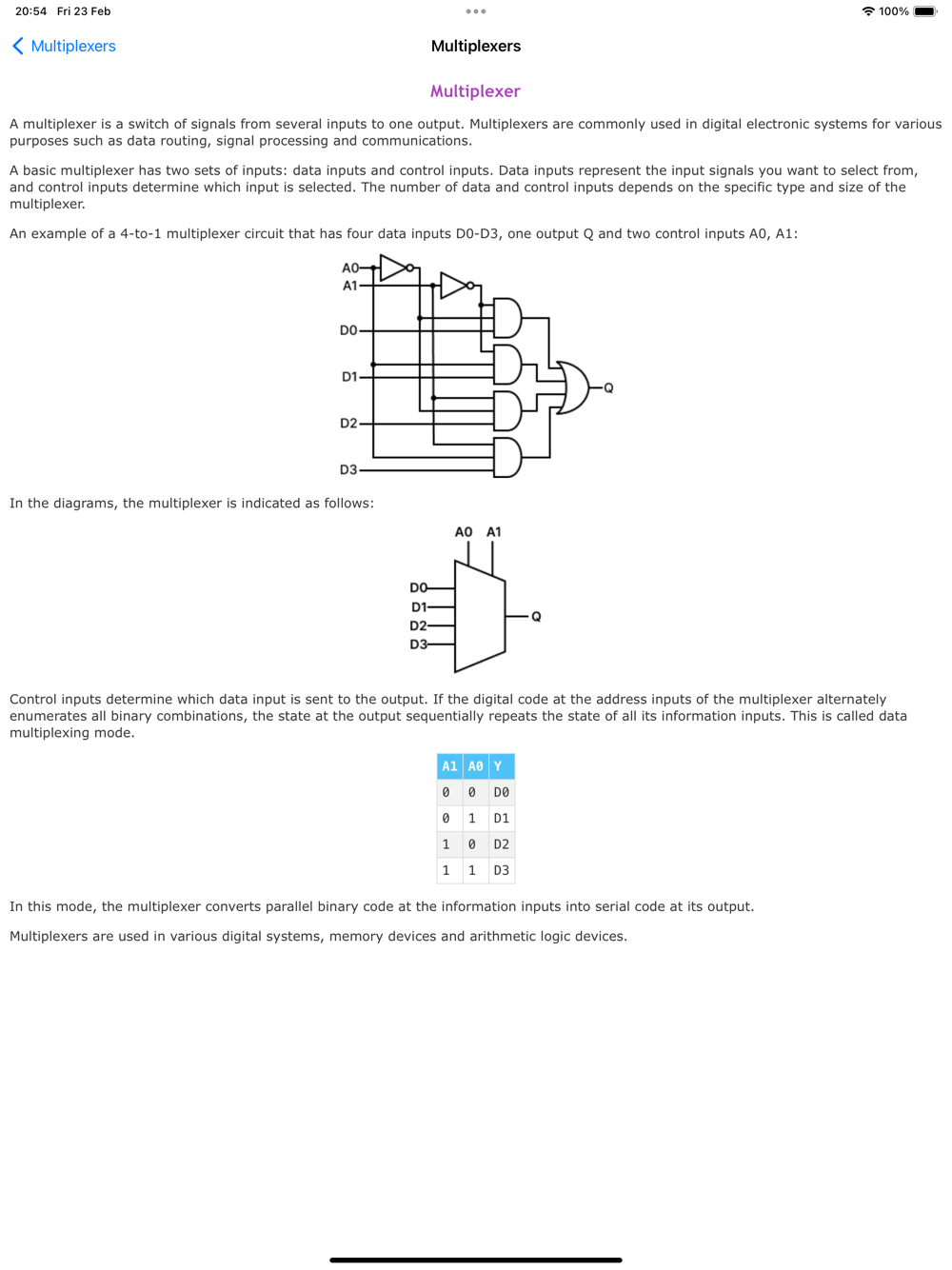 20:54 Fri 23 Feb

100%

Multiplexers

Multiplexers

Multiplexer

A multiplexer is a switch of signals from several inputs to one output. Multiplexers are commonly used in digital electronic systems for various purposes such as data routing, signal processing and communications.

A basic multiplexer has two sets of inputs: data inputs and control inputs. Data inputs represent the input signals you want to select from, and control inputs determine which input is selected. The number of data and control inputs depends on the specific type and size of the multiplexer.

An example of a 4-to-1 multiplexer circuit that has four data inputs D0-D3, one output Q and two control inputs A0, A1:

A0
A1
D0
D1
D2
D3
Q

In the diagrams, the multiplexer is indicated as follows:

A0 A1
D0
D1
D2
D3
Q

Control inputs determine which data input is sent to the output. If the digital code at the address inputs of the multiplexer alternately enumerates all binary combinations, the state at the output sequentially repeats the state of all its information inputs. This is called data multiplexing mode.

| A1 | A0 | Y |
|---|---|---|
| 0 | 0 | D0 |
| 0 | 1 | D1 |
| 1 | 0 | D2 |
| 1 | 1 | D3 |

In this mode, the multiplexer converts parallel binary code at the information inputs into serial code at its output.

Multiplexers are used in various digital systems, memory devices and arithmetic logic devices.