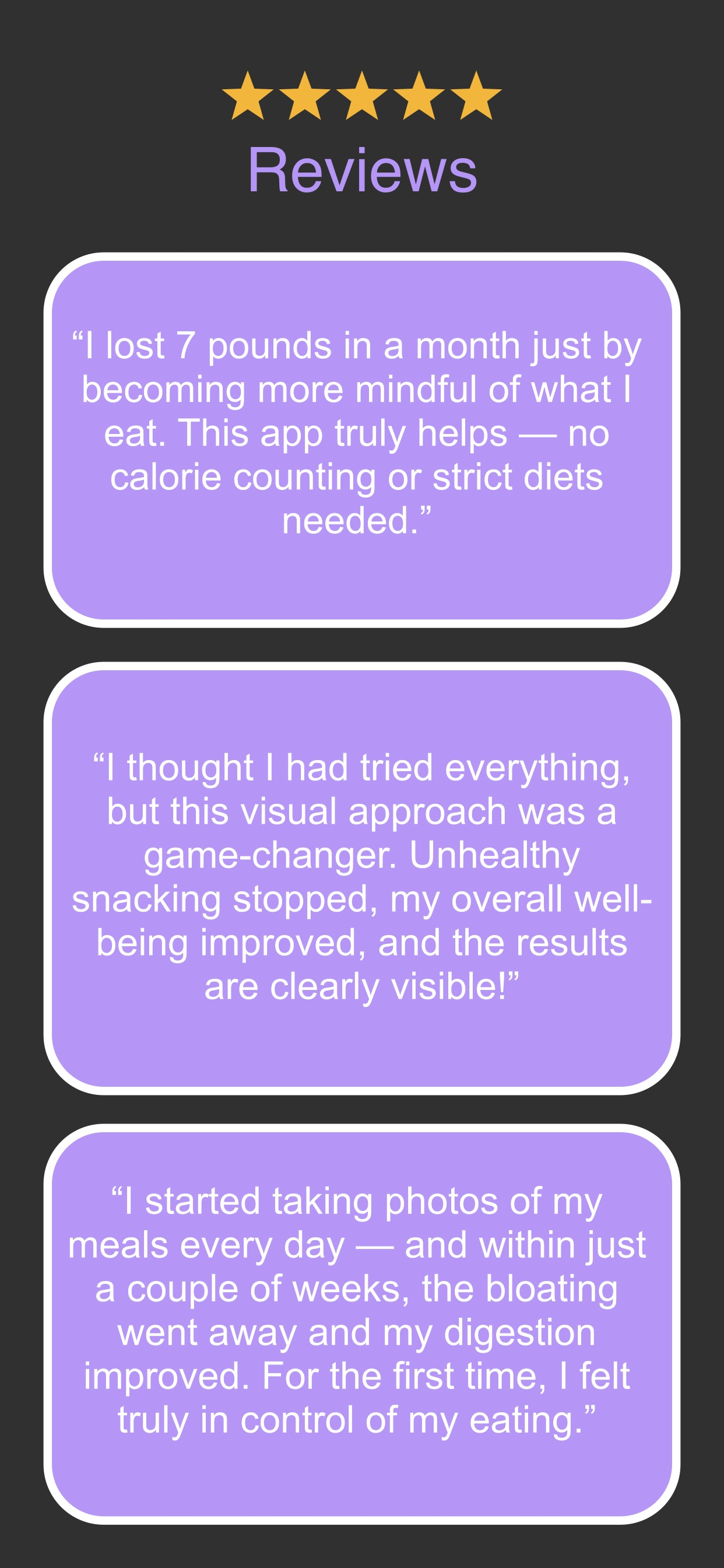 Reviews

“I lost 7 pounds in a month just by becoming more mindful of what I eat. This app truly helps — no calorie counting or strict diets needed.”

“I thought I had tried everything, but this visual approach was a game-changer. Unhealthy snacking stopped, my overall well-being improved, and the results are clearly visible!”

“I started taking photos of my meals every day — and within just a couple of weeks, the bloating went away and my digestion improved. For the first time, I felt truly in control of my eating.”