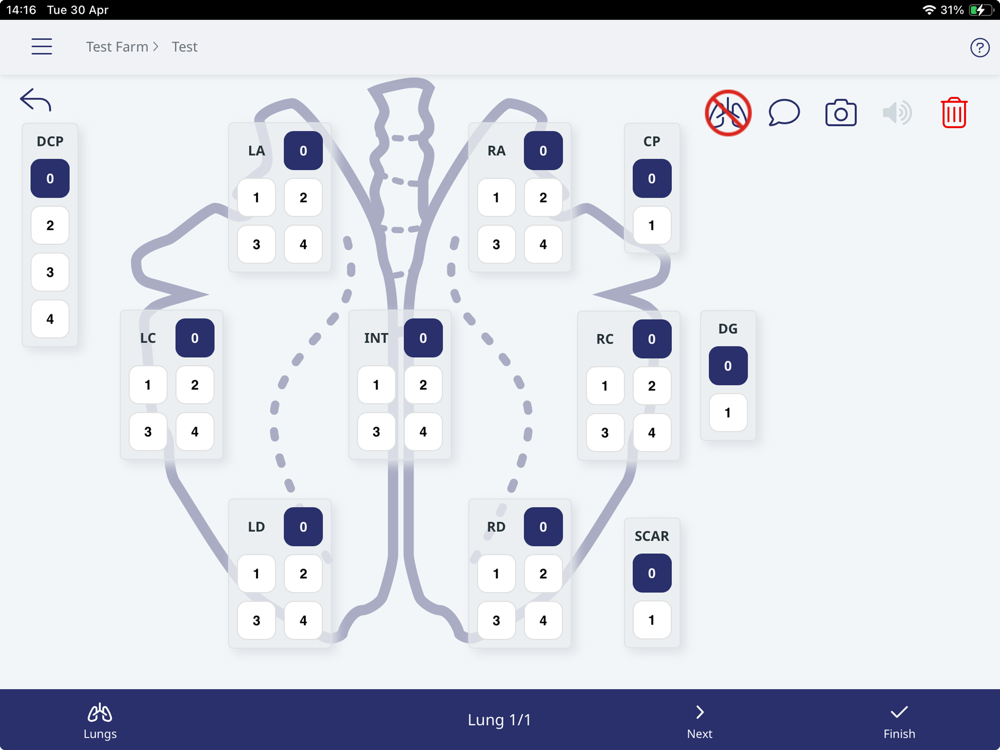 14:16 Tue 30 Apr
31%

Test Farm > Test

DCP
0
2
3
4

LA
0
1
2
3
4

RA
0
1
2
3
4

CP
0
1

LC
0
1
2
3
4

INT
0
1
2
3
4

RC
0
1
2
3
4

DG
0
1

LD
0
1
2
3
4

RD
0
1
2
3
4

SCAR
0
1

Lungs
Lung 1/1
Next
Finish