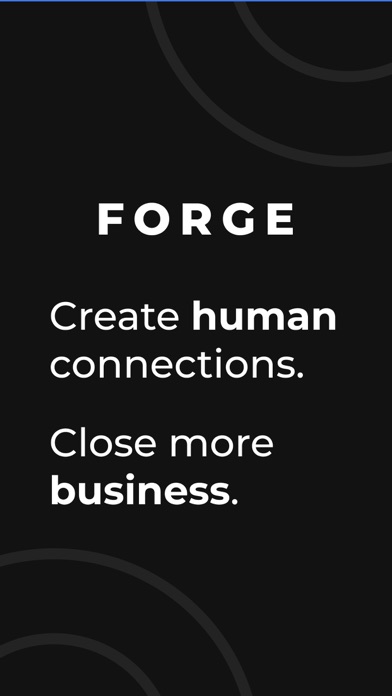 FORGE

Create human connections.

Close more business.