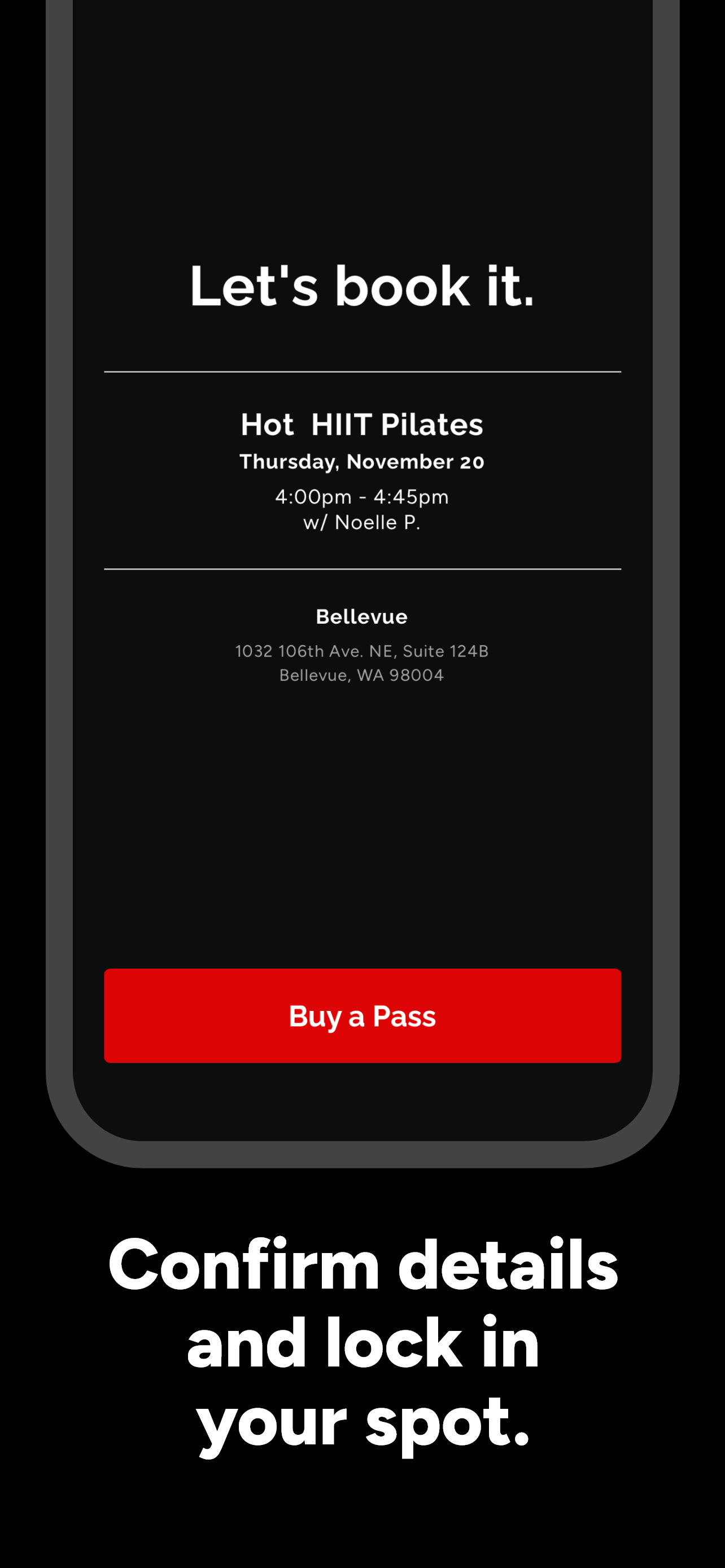 Let's book it.

Hot HIIT Pilates
Thursday, November 20
4:00pm - 4:45pm
w/ Noelle P.

Bellevue
1032 106th Ave. NE, Suite 124B
Bellevue, WA 98004

Buy a Pass

Confirm details and lock in your spot.