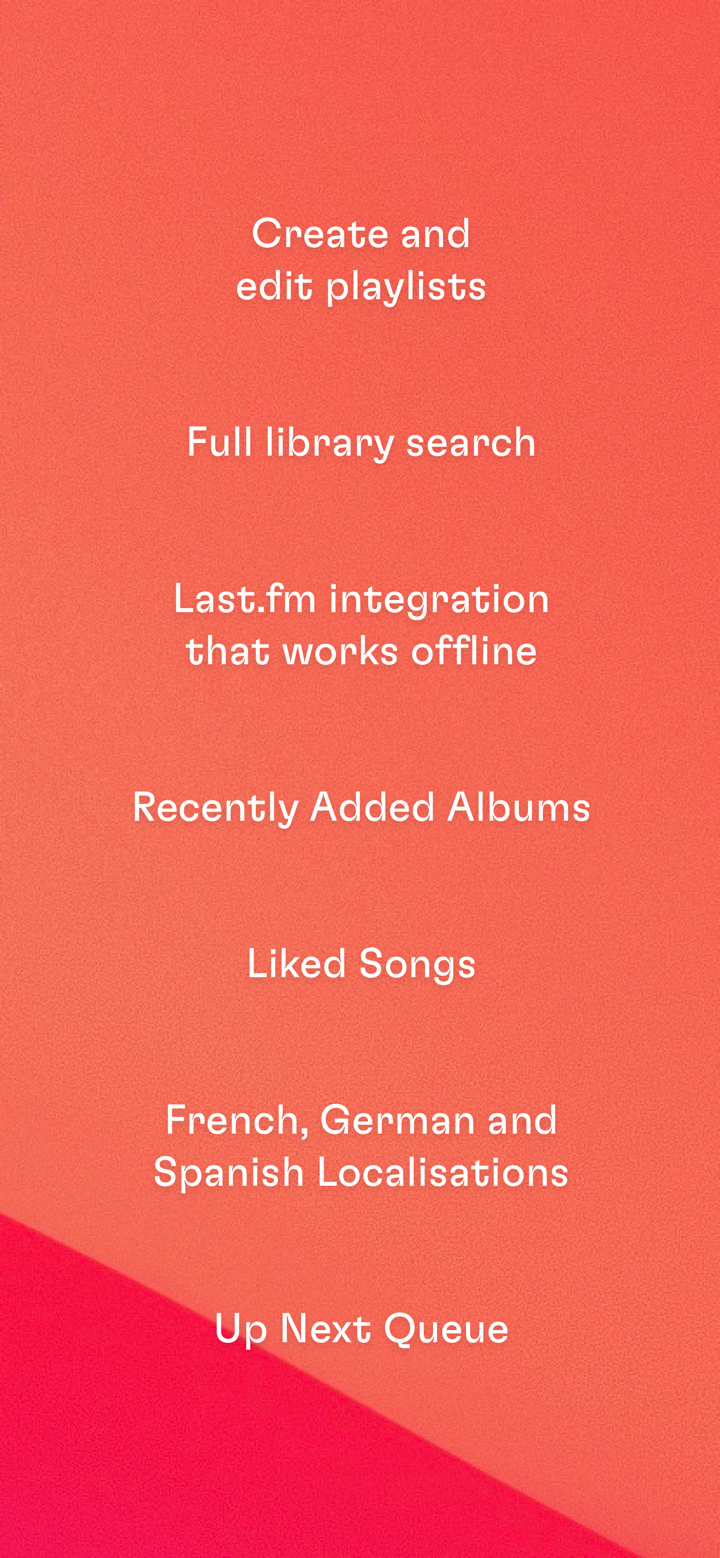 Create and edit playlists

Full library search

Last.fm integration that works offline

Recently Added Albums

Liked Songs

French, German and Spanish Localisations

Up Next Queue