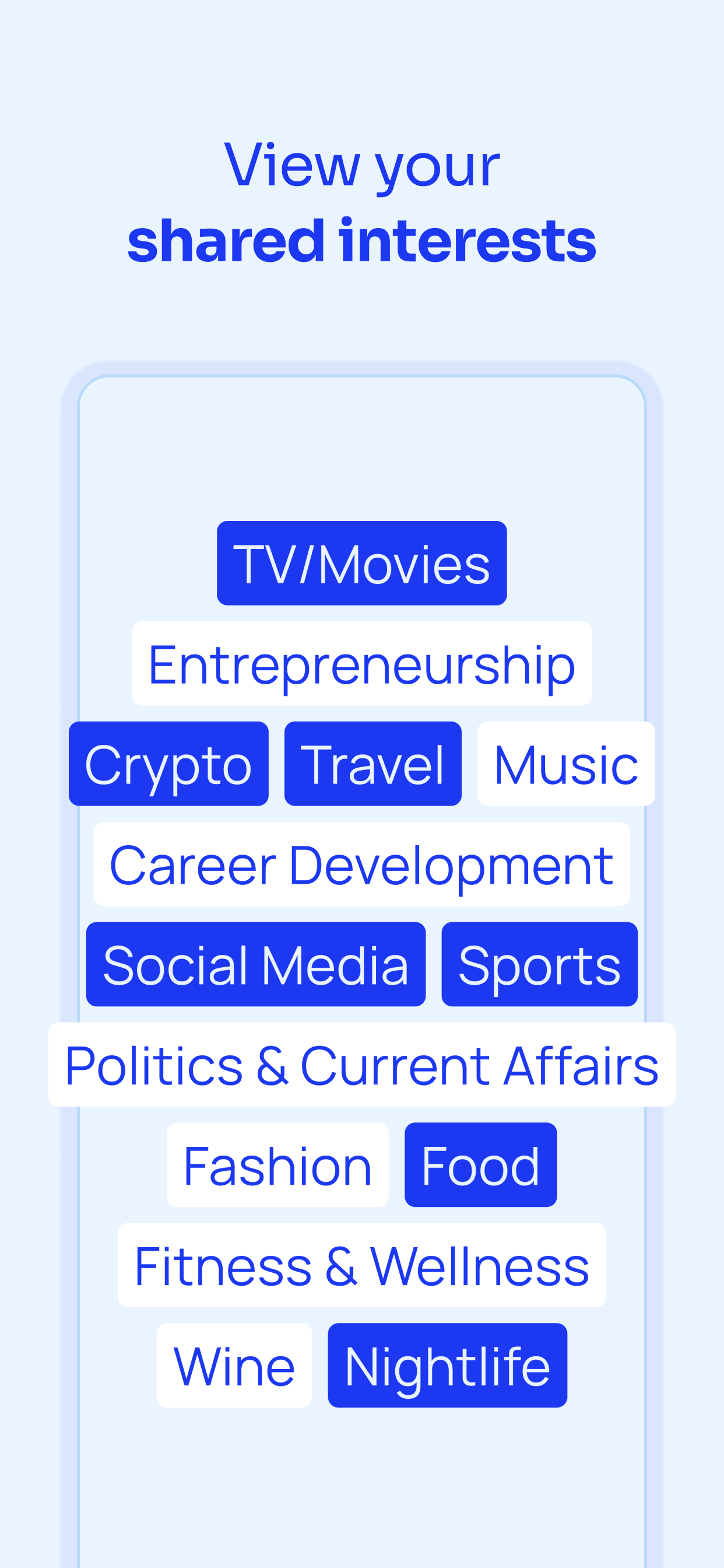 View your
shared interests

TV/Movies
Entrepreneurship
Crypto Travel Music
Career Development
Social Media Sports
Politics & Current Affairs
Fashion Food
Fitness & Wellness
Wine Nightlife