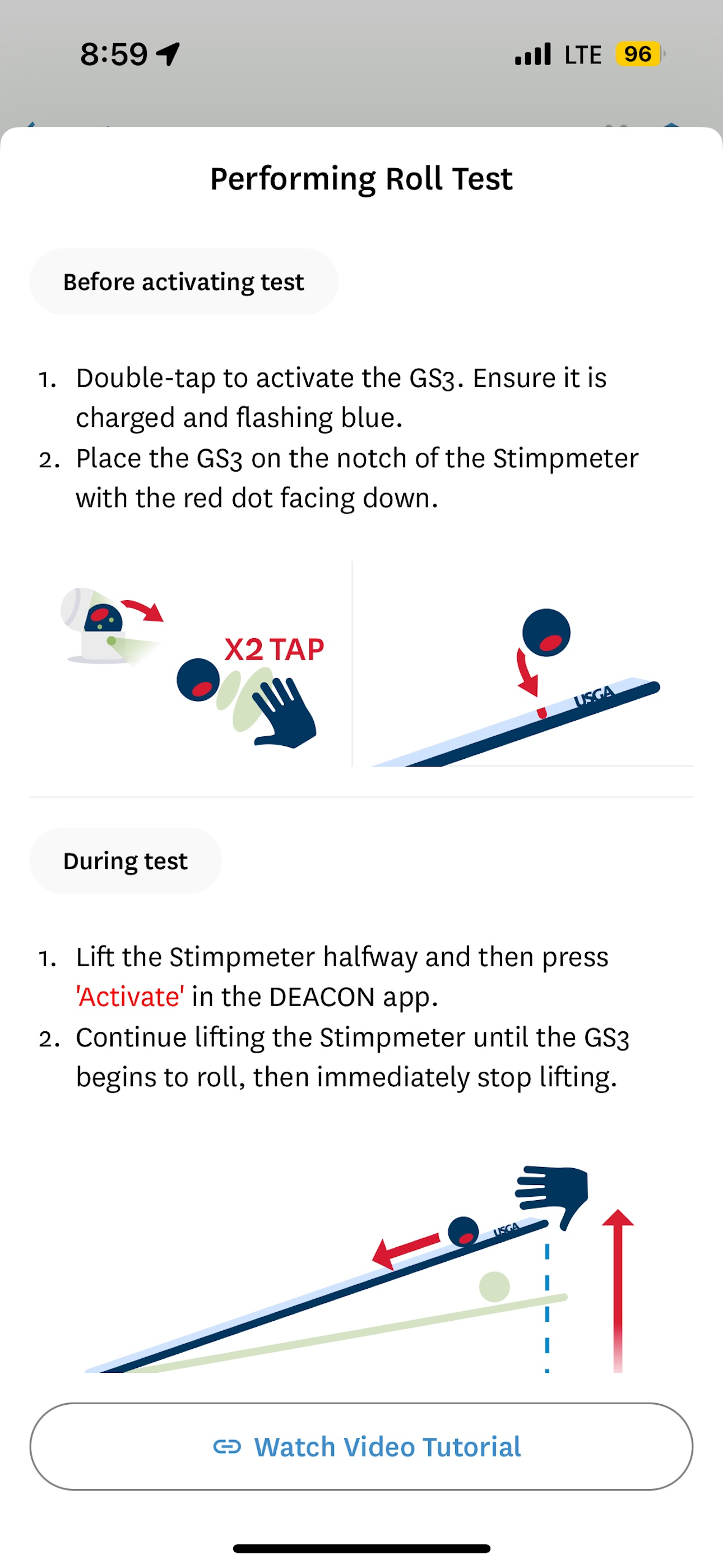 8:59

LTE 96

Performing Roll Test

Before activating test

1. Double-tap to activate the GS3. Ensure it is charged and flashing blue.
2. Place the GS3 on the notch of the Stimpmeter with the red dot facing down.

X2 TAP

USGA

During test

1. Lift the Stimpmeter halfway and then press 'Activate' in the DEACON app.
2. Continue lifting the Stimpmeter until the GS3 begins to roll, then immediately stop lifting.

USGA

Watch Video Tutorial