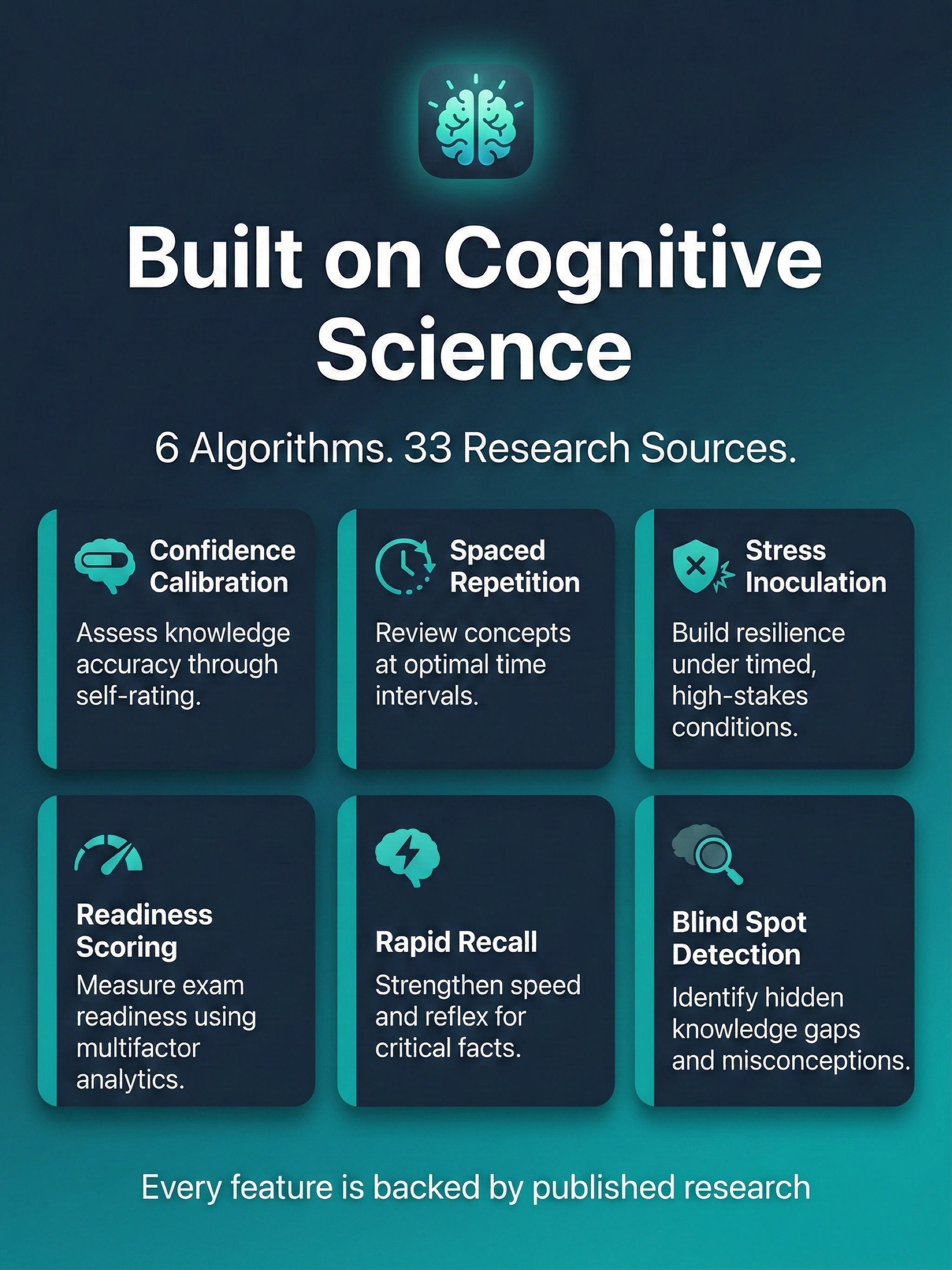 Built on Cognitive Science

6 Algorithms. 33 Research Sources.

Confidence Calibration

Assess knowledge accuracy through self-rating.

Spaced Repetition

Review concepts at optimal time intervals.

Stress Inoculation

Build resilience under timed, high-stakes conditions.

Readiness Scoring

Measure exam readiness using multifactor analytics.

Rapid Recall

Strengthen speed and reflex for critical facts.

Blind Spot Detection

Identify hidden knowledge gaps and misconceptions.

Every feature is backed by published research