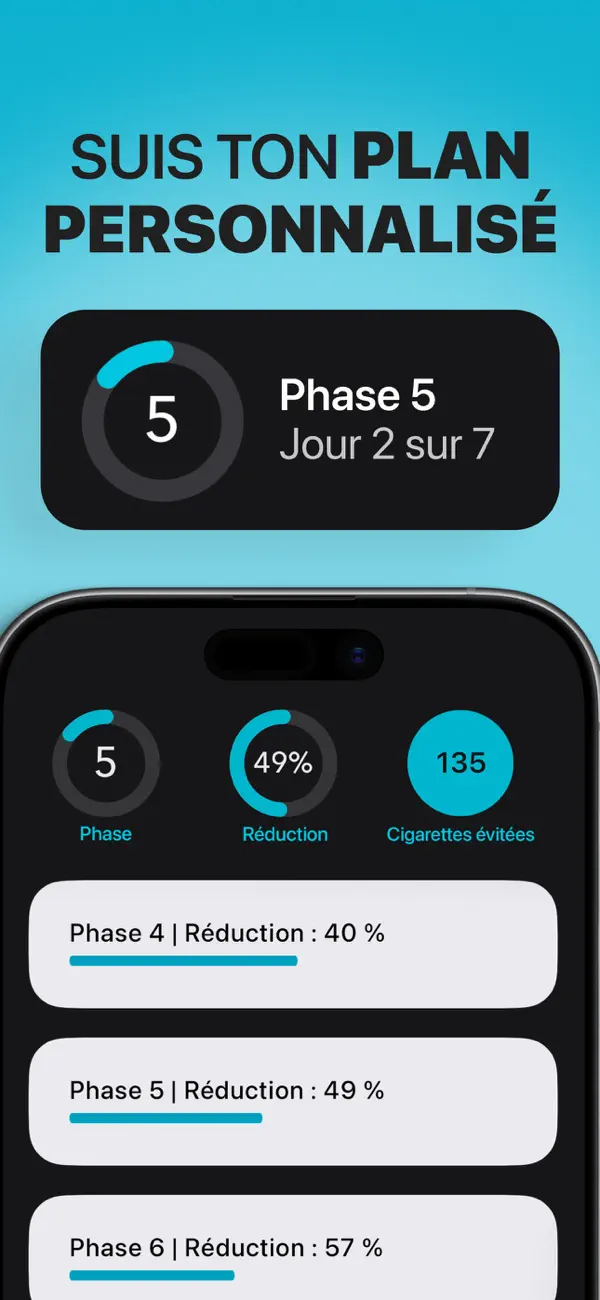 SUIS TON PLAN PERSONNALISÉ

5

Phase 5
Jour 2 sur 7

5
Phase

49%
Réduction

135
Cigarettes évitées

Phase 4 | Réduction : 40 %

Phase 5 | Réduction : 49 %

Phase 6 | Réduction : 57 %