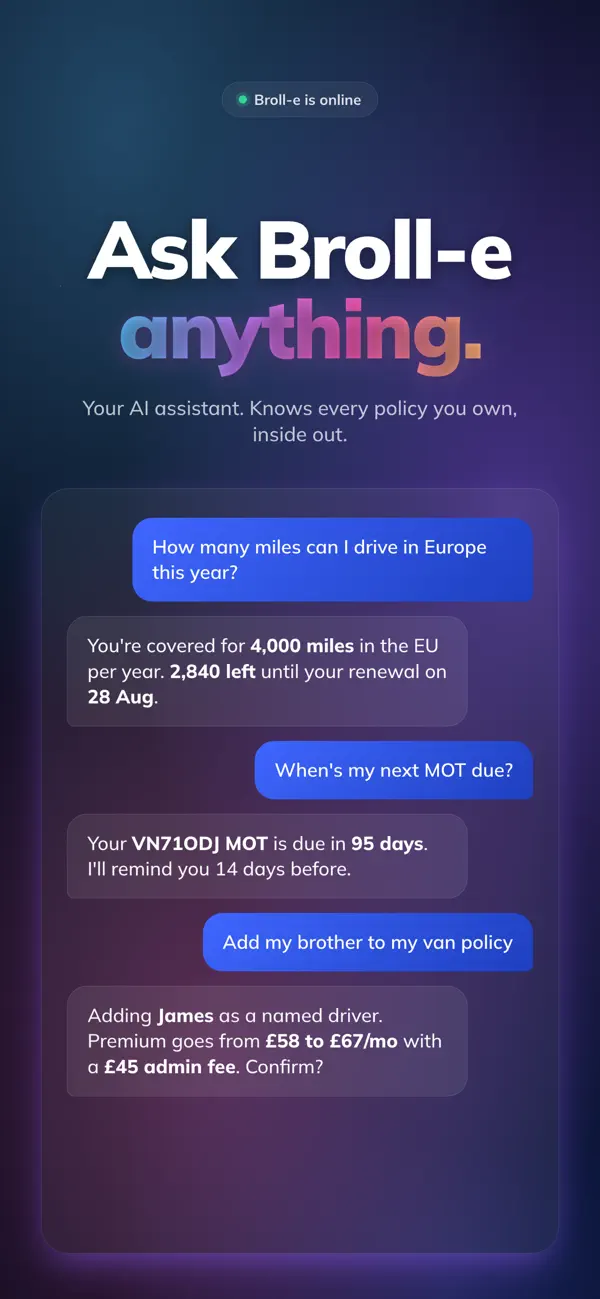 Broll-e is online

Ask Broll-e anything.

Your AI assistant. Knows every policy you own, inside out.

How many miles can I drive in Europe this year?

You're covered for 4,000 miles in the EU per year. 2,840 left until your renewal on 28 Aug.

When's my next MOT due?

Your VN71ODJ MOT is due in 95 days. I'll remind you 14 days before.

Add my brother to my van policy

Adding James as a named driver. Premium goes from £58 to £67/mo with a £45 admin fee. Confirm?