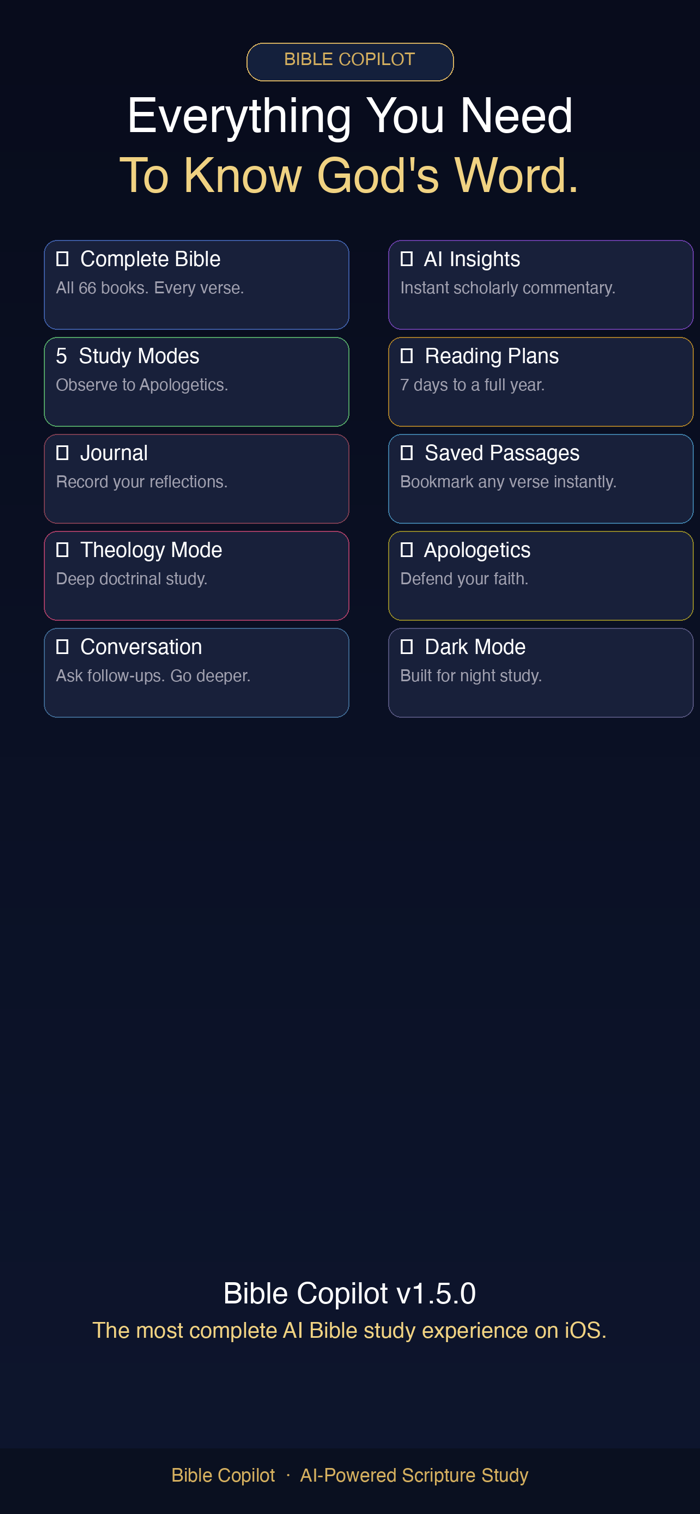 BIBLE COPILOT

Everything You Need
To Know God's Word.

Complete Bible
All 66 books. Every verse.

5 Study Modes
Observe to Apologetics.

Journal
Record your reflections.

Theology Mode
Deep doctrinal study.

Conversation
Ask follow-ups. Go deeper.

AI Insights
Instant scholarly commentary.

Reading Plans
7 days to a full year.

Saved Passages
Bookmark any verse instantly.

Apologetics
Defend your faith.

Dark Mode
Built for night study.

Bible Copilot v1.5.0
The most complete AI Bible study experience on iOS.

Bible Copilot · AI-Powered Scripture Study