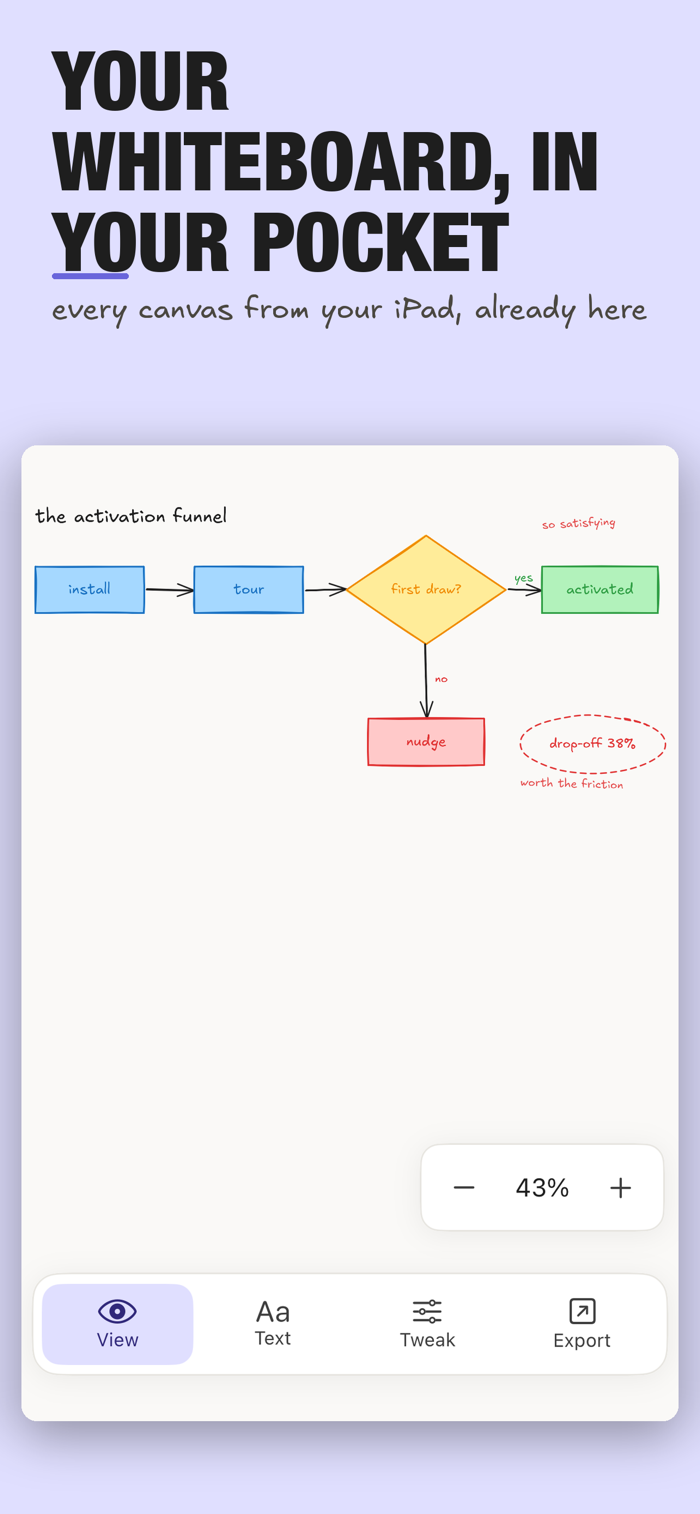 YOUR WHITEBOARD, IN YOUR POCKET

every canvas from your iPad, already here

the activation funnel

so satisfying

install

tour

first draw?

yes

activated

no

nudge

drop-off 38%

worth the friction

−

43%

+

View

Aa

Text

Tweak

Export