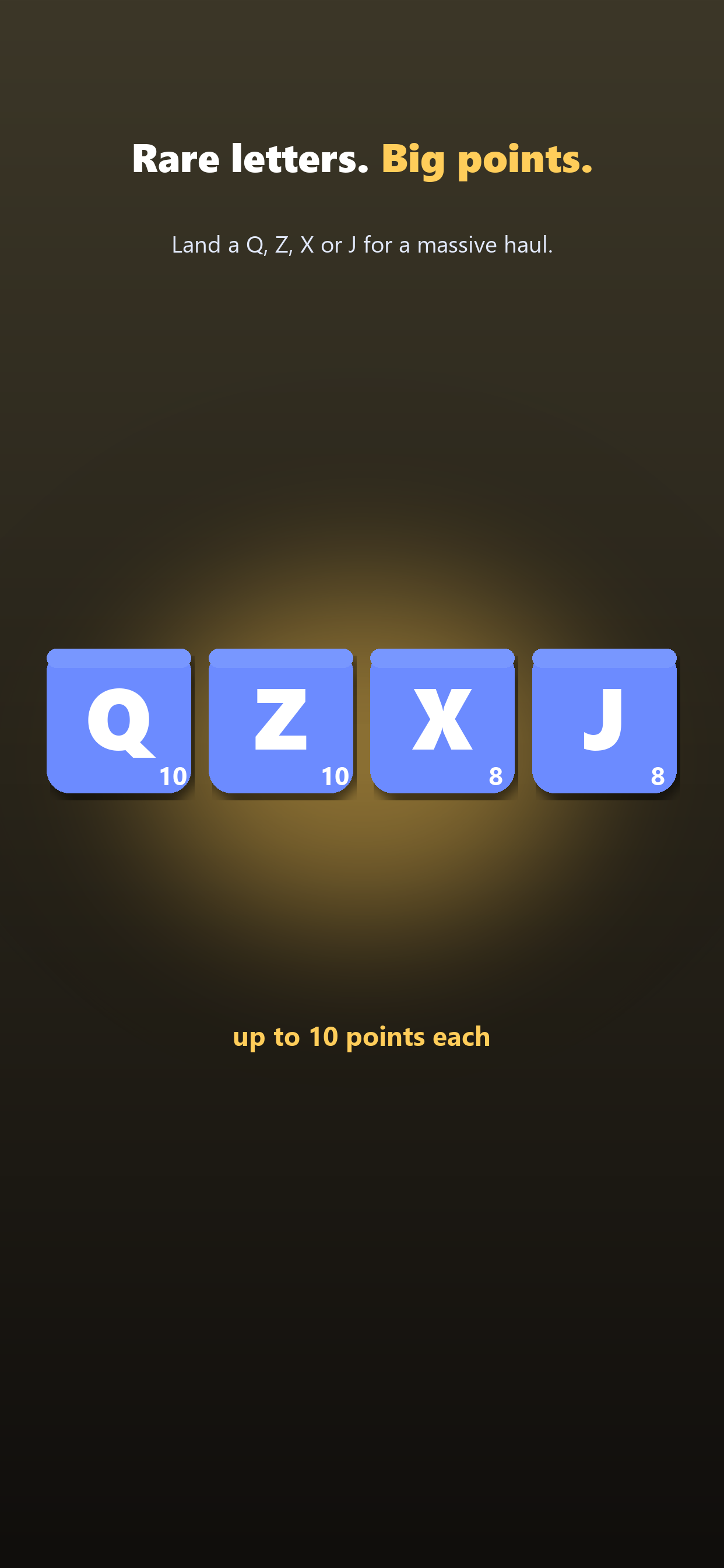 Rare letters. Big points.

Land a Q, Z, X or J for a massive haul.

Q 10 Z 10 X 8 J 8

up to 10 points each