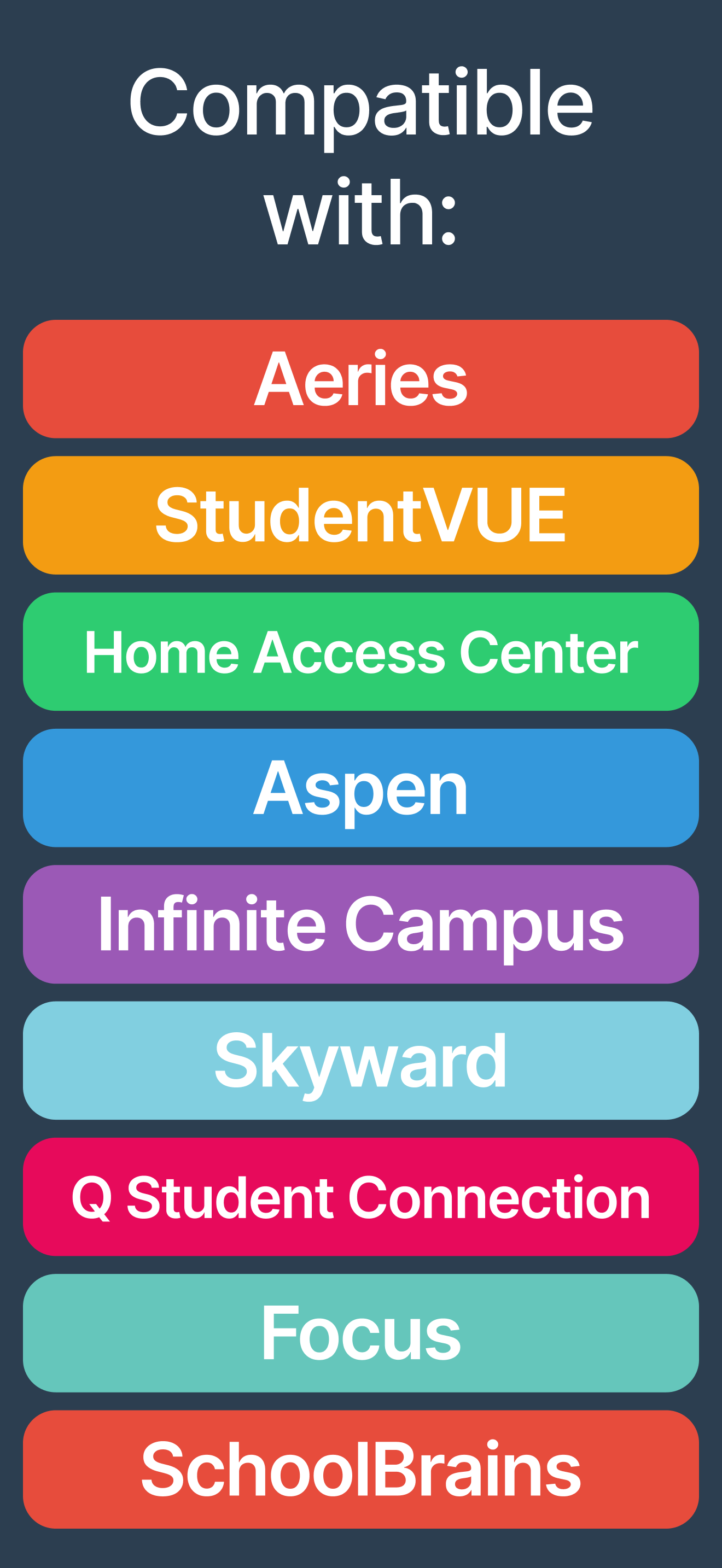 Compatible with:

Aeries

StudentVUE

Home Access Center

Aspen

Infinite Campus

Skyward

Q Student Connection

Focus

SchoolBrains