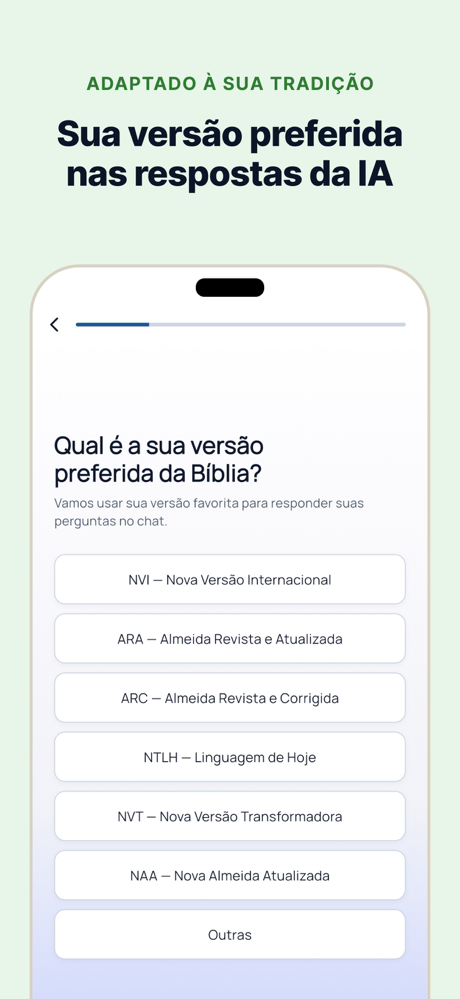 ADAPTADO À SUA TRADIÇÃO

Sua versão preferida nas respostas da IA

Qual é a sua versão preferida da Bíblia?

Vamos usar sua versão favorita para responder suas perguntas no chat.

NVI — Nova Versão Internacional

ARA — Almeida Revista e Atualizada

ARC — Almeida Revista e Corrigida

NTLH — Linguagem de Hoje

NVT — Nova Versão Transformadora

NAA — Nova Almeida Atualizada

Outras