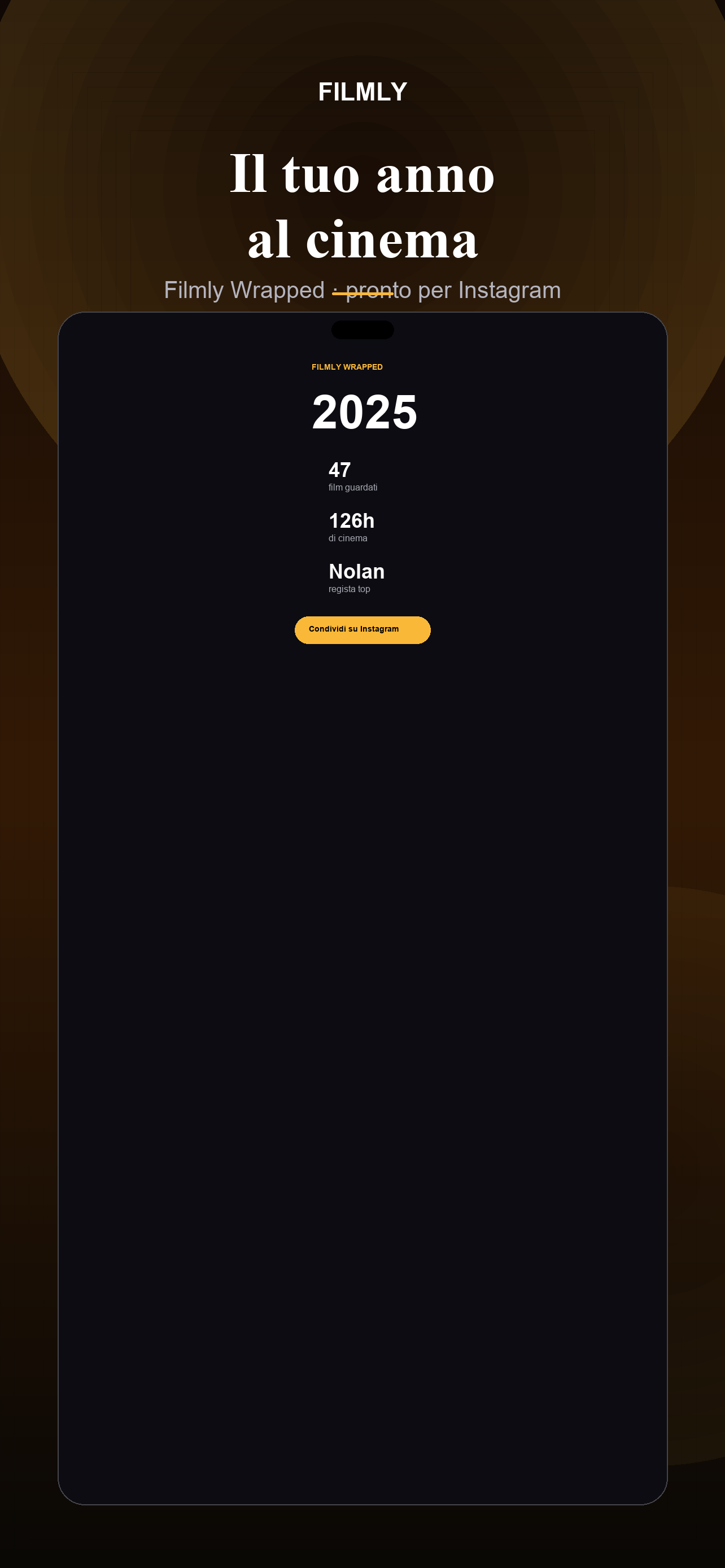 FILMLY

Il tuo anno al cinema

Filmly Wrapped · pronto per Instagram

FILMLY WRAPPED

2025

47
film guardati

126h
di cinema

Nolan
regista top

Condividi su Instagram