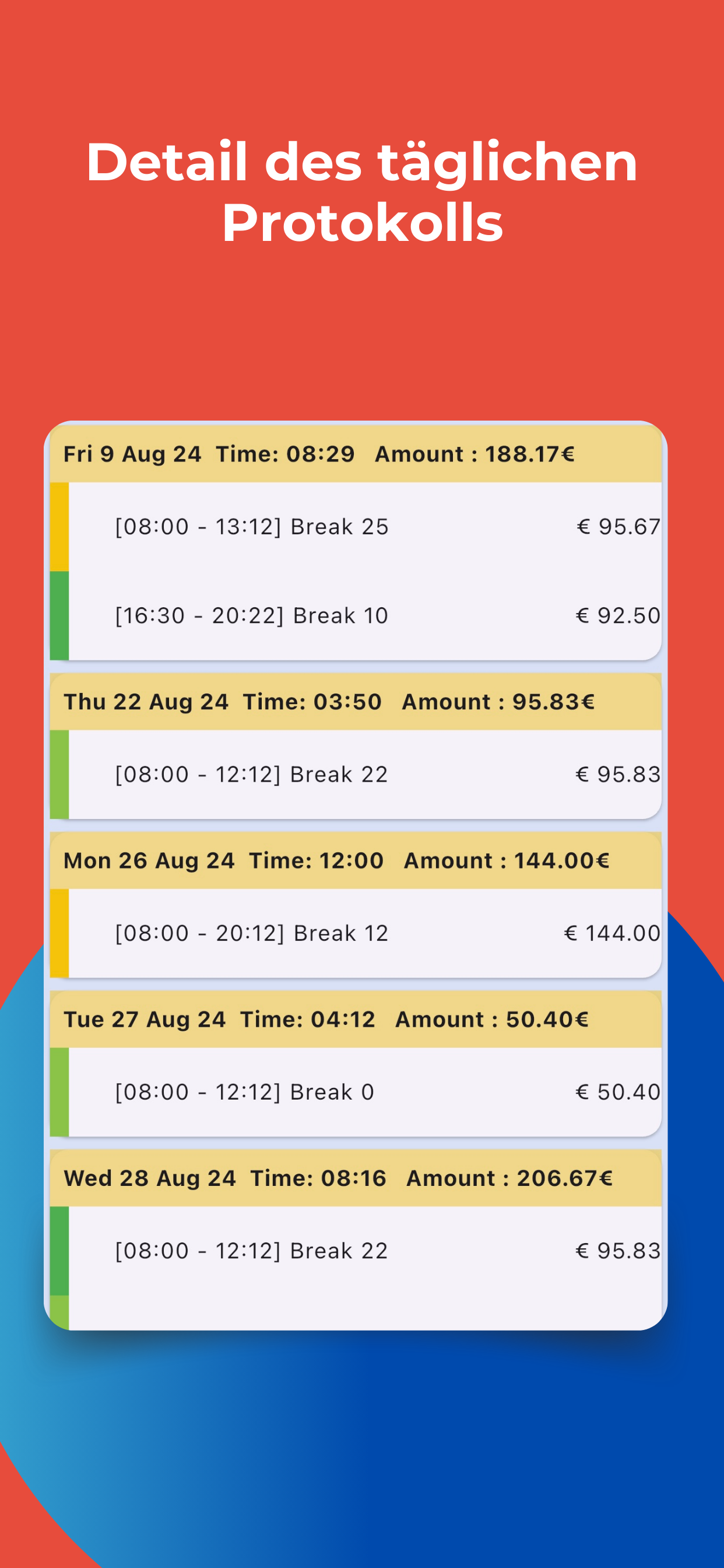 Detail des täglichen Protokolls

Fri 9 Aug 24 Time: 08:29 Amount : 188.17€

[08:00 - 13:12] Break 25 € 95.67

[16:30 - 20:22] Break 10 € 92.50

Thu 22 Aug 24 Time: 03:50 Amount : 95.83€

[08:00 - 12:12] Break 22 € 95.83

Mon 26 Aug 24 Time: 12:00 Amount : 144.00€

[08:00 - 20:12] Break 12 € 144.00

Tue 27 Aug 24 Time: 04:12 Amount : 50.40€

[08:00 - 12:12] Break 0 € 50.40

Wed 28 Aug 24 Time: 08:16 Amount : 206.67€

[08:00 - 12:12] Break 22 € 95.83