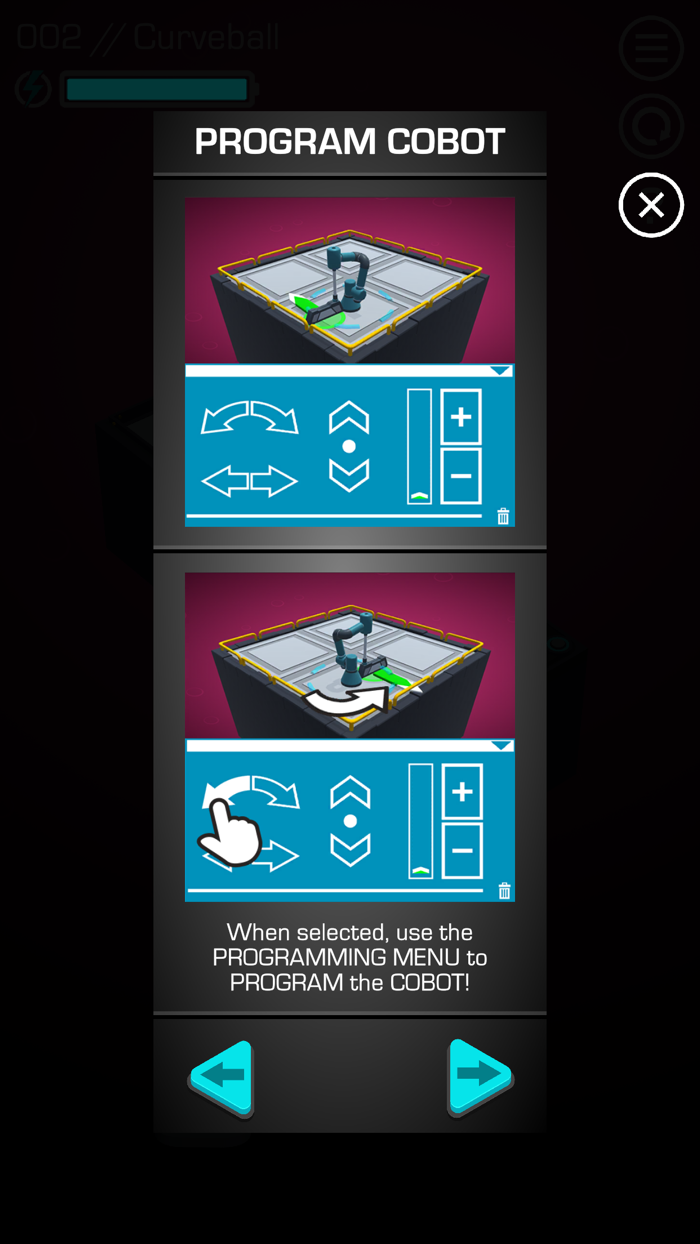 002 // Curveball

PROGRAM COBOT

When selected, use the PROGRAMMING MENU to PROGRAM the COBOT!