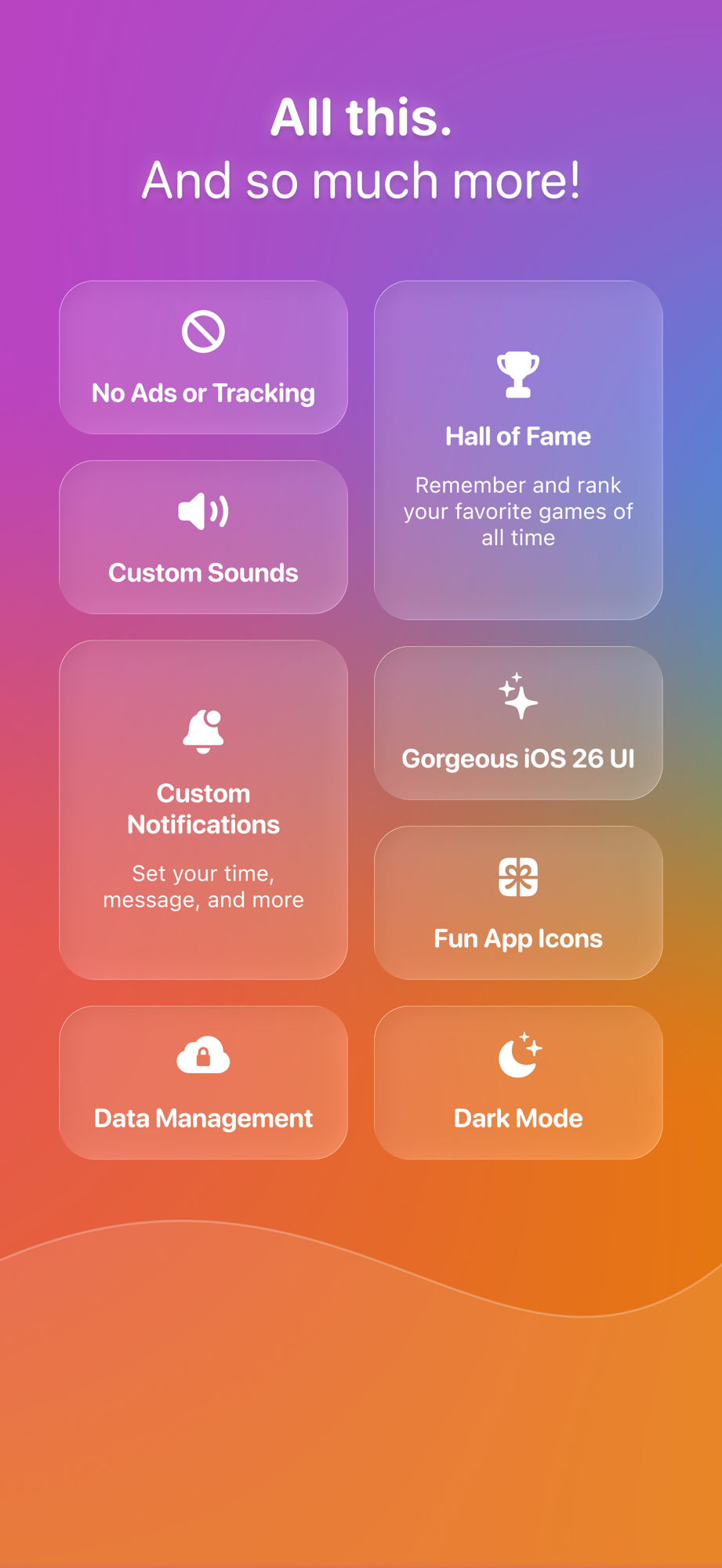 All this.
And so much more!

No Ads or Tracking

Custom Sounds

Custom Notifications

Set your time, message, and more

Data Management

Hall of Fame

Remember and rank your favorite games of all time

Gorgeous iOS 26 UI

Fun App Icons

Dark Mode