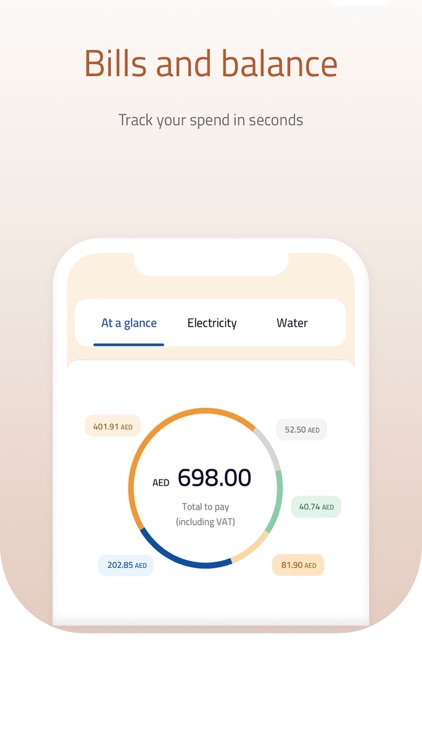 Bills and balance

Track your spend in seconds

At a glance Electricity Water

401.91 AED

52.50 AED

AED 698.00
Total to pay (including VAT)

40.74 AED

202.85 AED

81.90 AED