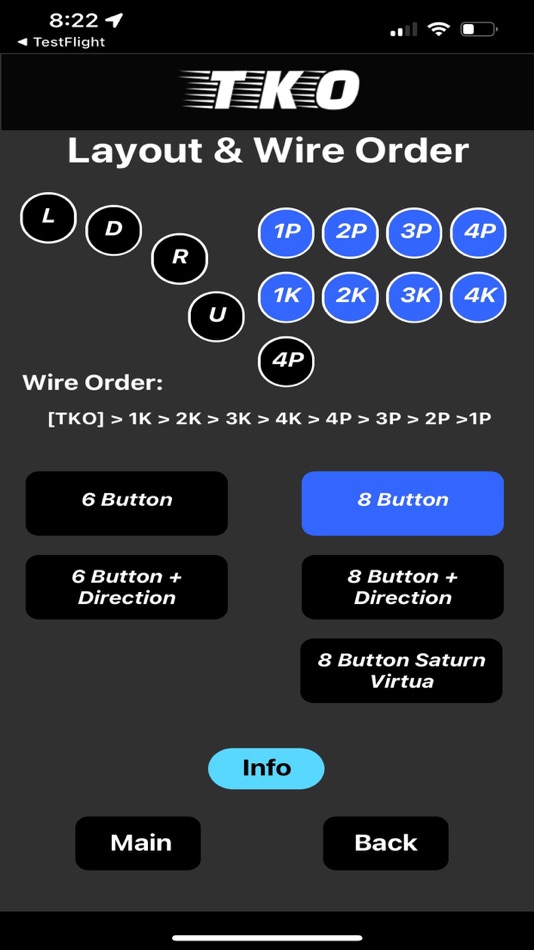 8:22
◀ TestFlight

TKO

Layout & Wire Order

L D R U

1P 2P 3P 4P
1K 2K 3K 4K
4P

Wire Order:

[TKO] > 1K > 2K > 3K > 4K > 4P > 3P > 2P >1P

6 Button

8 Button

6 Button + Direction

8 Button + Direction

8 Button Saturn Virtua

Info

Main

Back