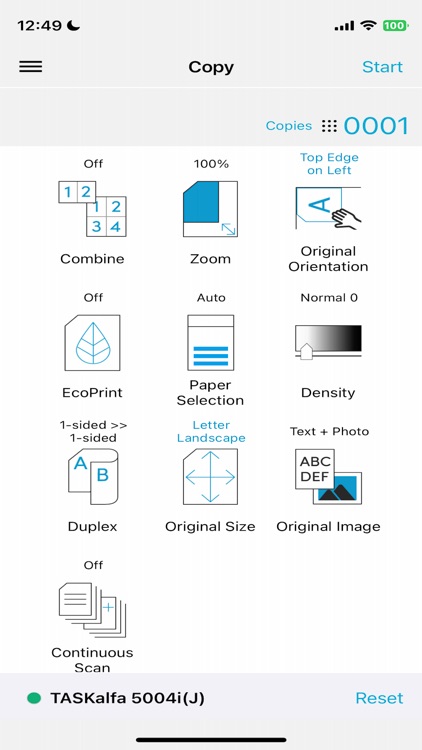 12:49

100

Copy

Start

Copies 0001

Off

1 2

1 2
3 4

Combine

100%

Zoom

Top Edge on Left

A

Original Orientation

Off

EcoPrint

Auto

Paper Selection

Normal 0

Density

1-sided >> 1-sided

A B

Duplex

Letter Landscape

Original Size

Text + Photo

ABC DEF

Original Image

Off

Continuous Scan

TASKalfa 5004i(J)

Reset