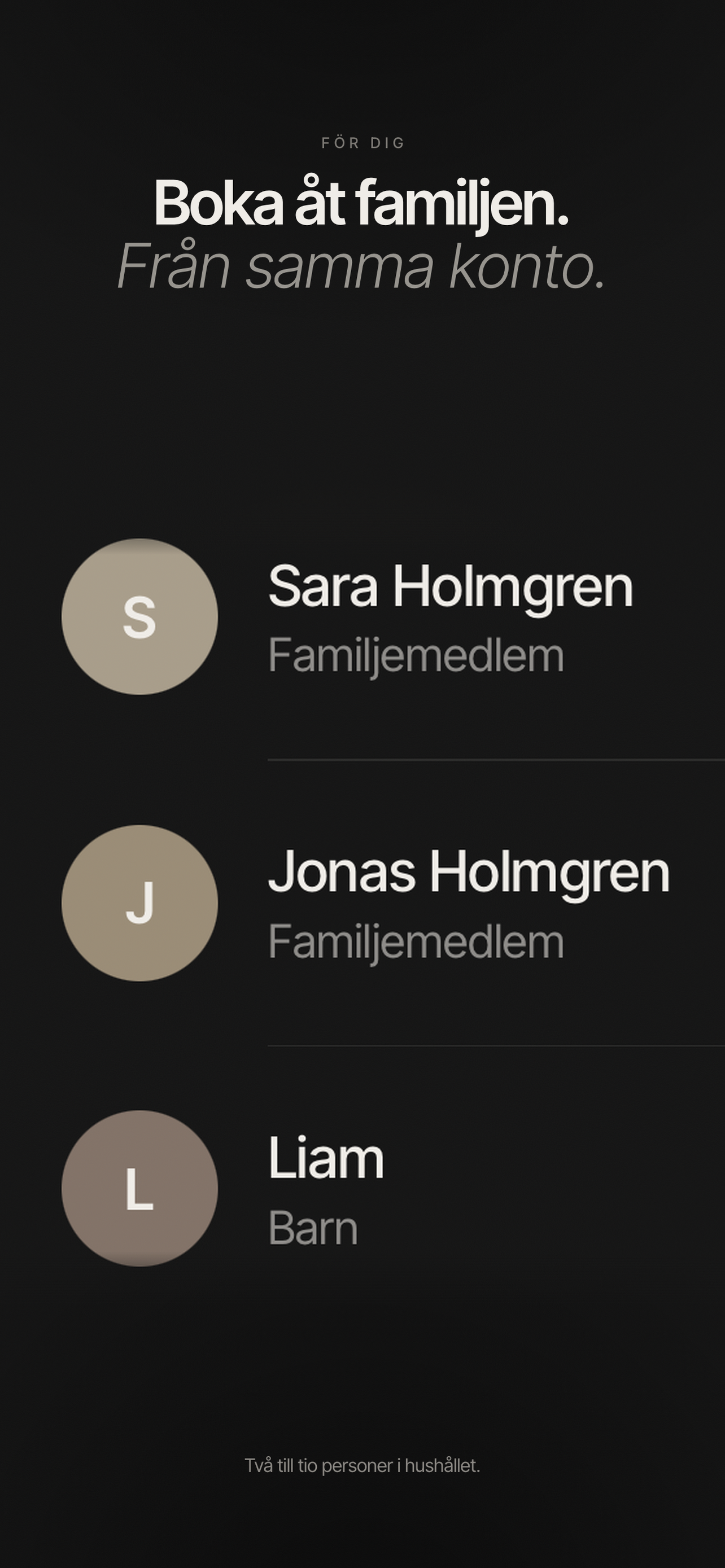 FÖR DIG

Boka åt familjen.
Från samma konto.

S
Sara Holmgren
Familjemedlem

J
Jonas Holmgren
Familjemedlem

L
Liam
Barn

Två till tio personer i hushållet.