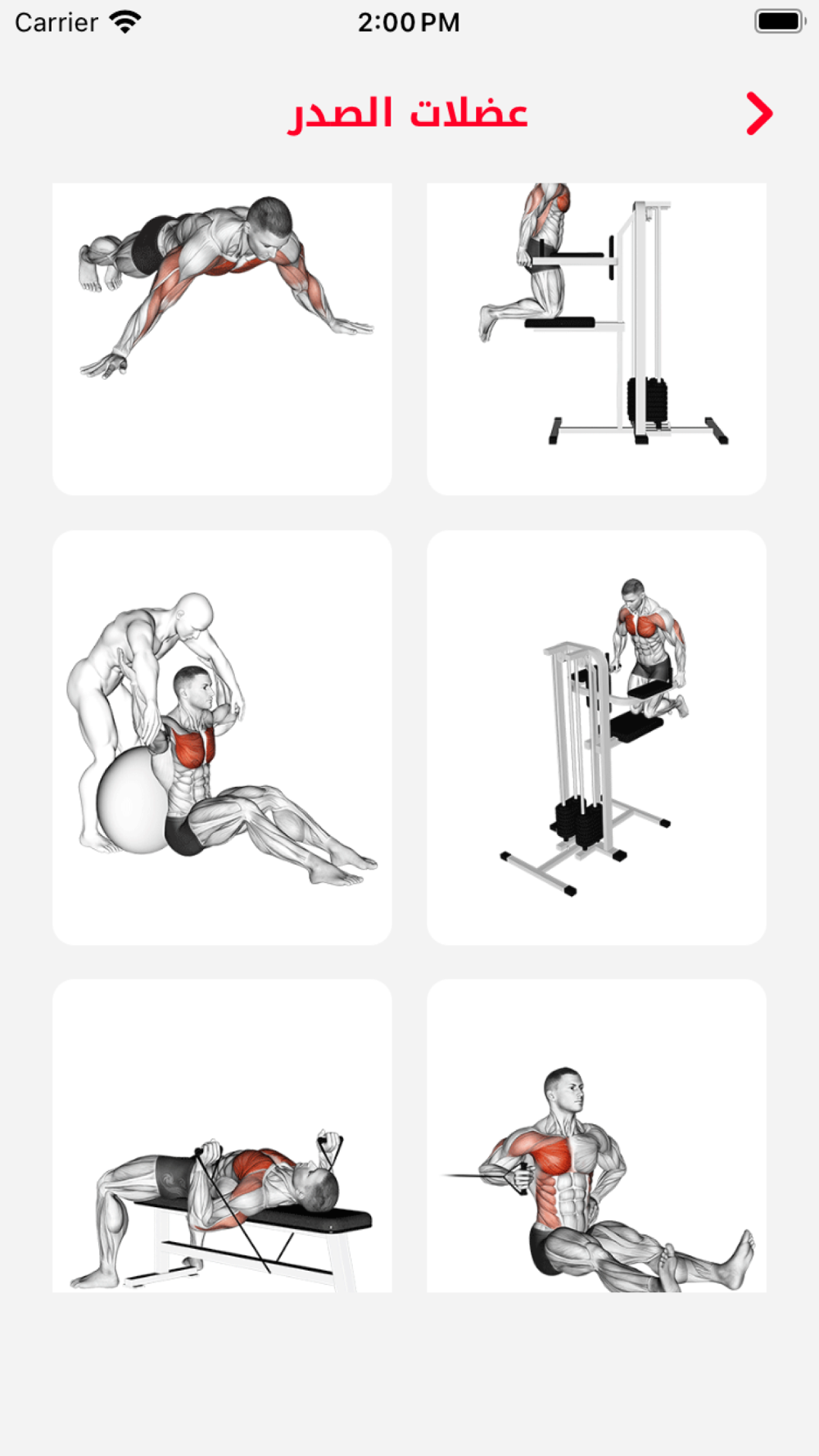 Carrier 2:00 PM

عضلات الصدر