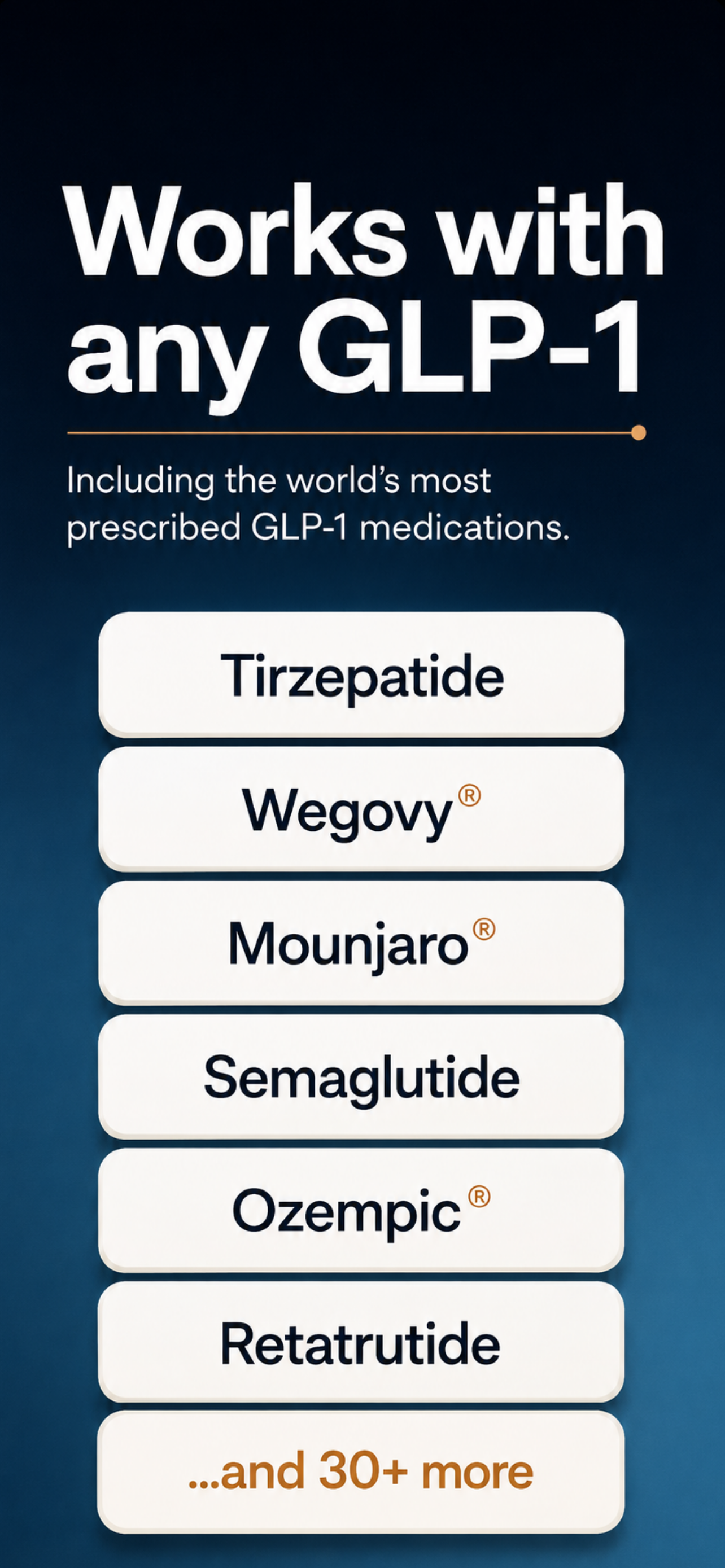 Works with any GLP-1

Including the world's most prescribed GLP-1 medications.

Tirzepatide

Wegovy®

Mounjaro®

Semaglutide

Ozempic®

Retatrutide

...and 30+ more