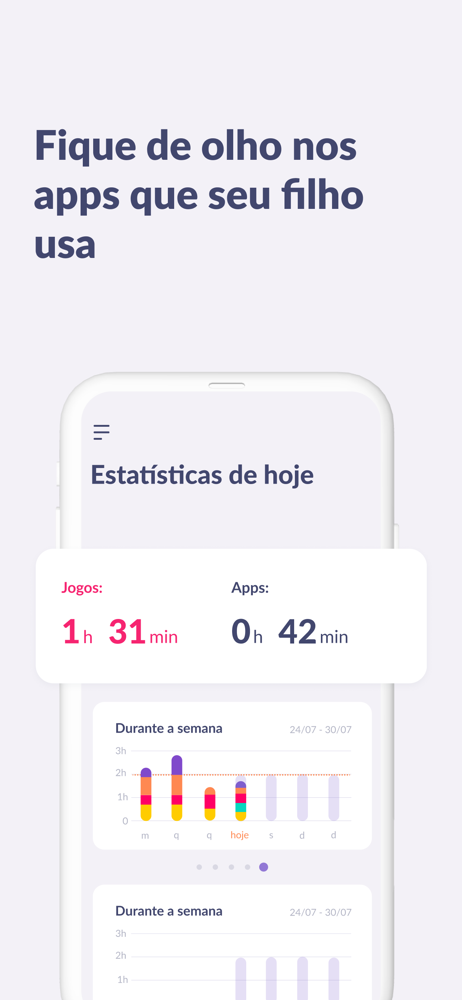 Fique de olho nos apps que seu filho usa

Estatísticas de hoje

Jogos:
1h 31min

Apps:
0h 42min

Durante a semana
24/07 - 30/07
3h
2h
1h
0
m q q hoje s d d

Durante a semana
24/07 - 30/07
3h
2h
1h