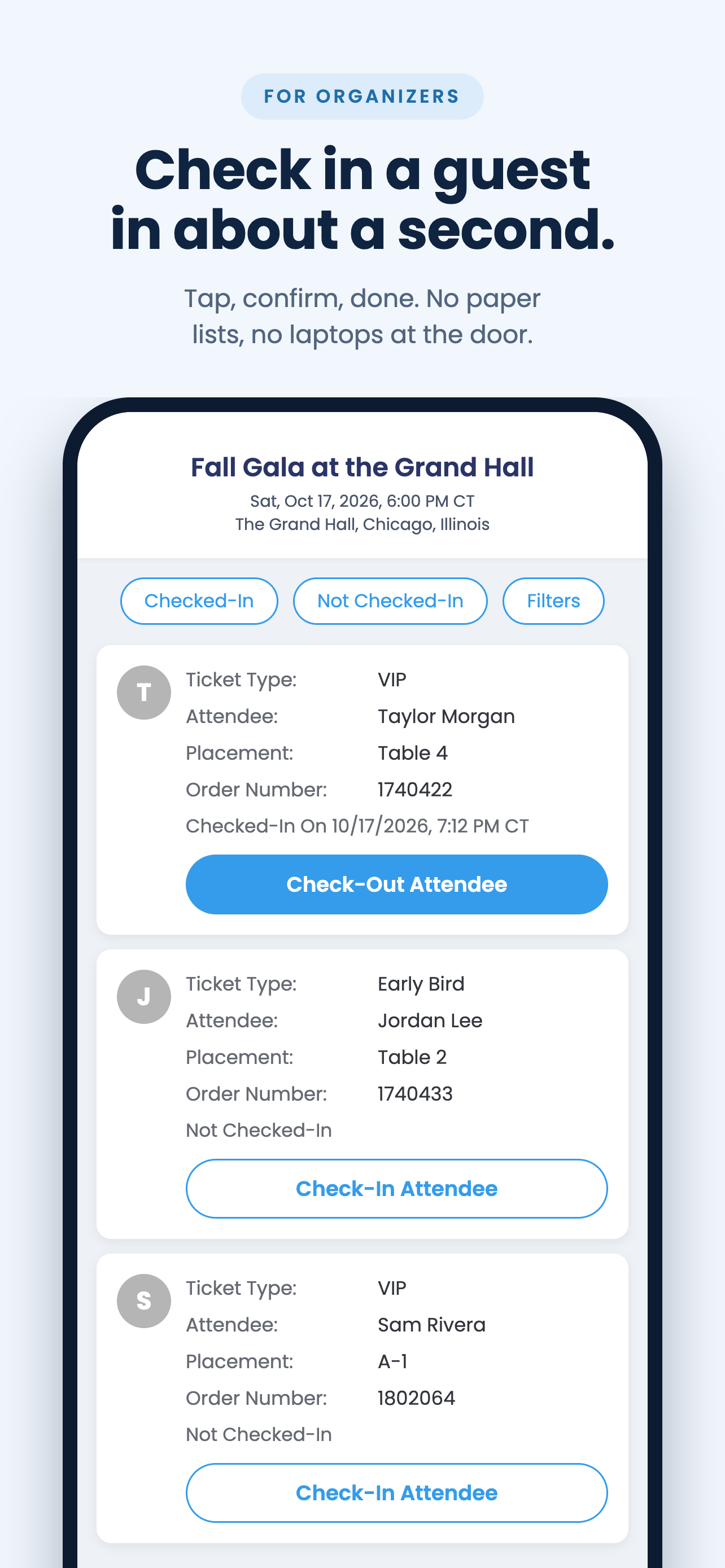 FOR ORGANIZERS

Check in a guest in about a second.

Tap, confirm, done. No paper lists, no laptops at the door.

Fall Gala at the Grand Hall

Sat, Oct 17, 2026, 6:00 PM CT
The Grand Hall, Chicago, Illinois

Checked-In
Not Checked-In
Filters

T
Ticket Type: VIP
Attendee: Taylor Morgan
Placement: Table 4
Order Number: 1740422
Checked-In On 10/17/2026, 7:12 PM CT
Check-Out Attendee

J
Ticket Type: Early Bird
Attendee: Jordan Lee
Placement: Table 2
Order Number: 1740433
Not Checked-In
Check-In Attendee

S
Ticket Type: VIP
Attendee: Sam Rivera
Placement: A-1
Order Number: 1802064
Not Checked-In
Check-In Attendee