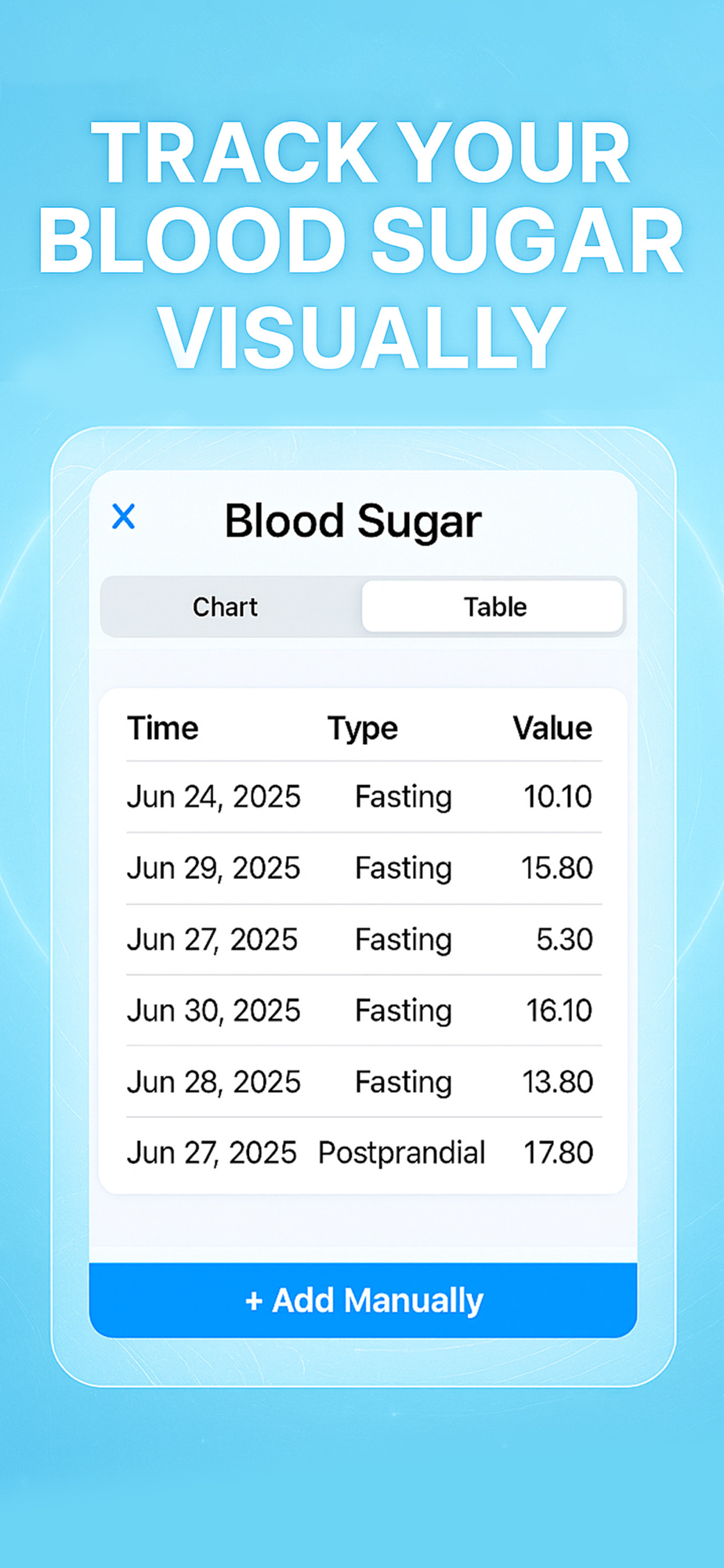 TRACK YOUR BLOOD SUGAR VISUALLY

×

Blood Sugar

Chart

Table

| Time | Type | Value |
|---|---|---|
| Jun 24, 2025 | Fasting | 10.10 |
| Jun 29, 2025 | Fasting | 15.80 |
| Jun 27, 2025 | Fasting | 5.30 |
| Jun 30, 2025 | Fasting | 16.10 |
| Jun 28, 2025 | Fasting | 13.80 |
| Jun 27, 2025 | Postprandial | 17.80 |

+ Add Manually