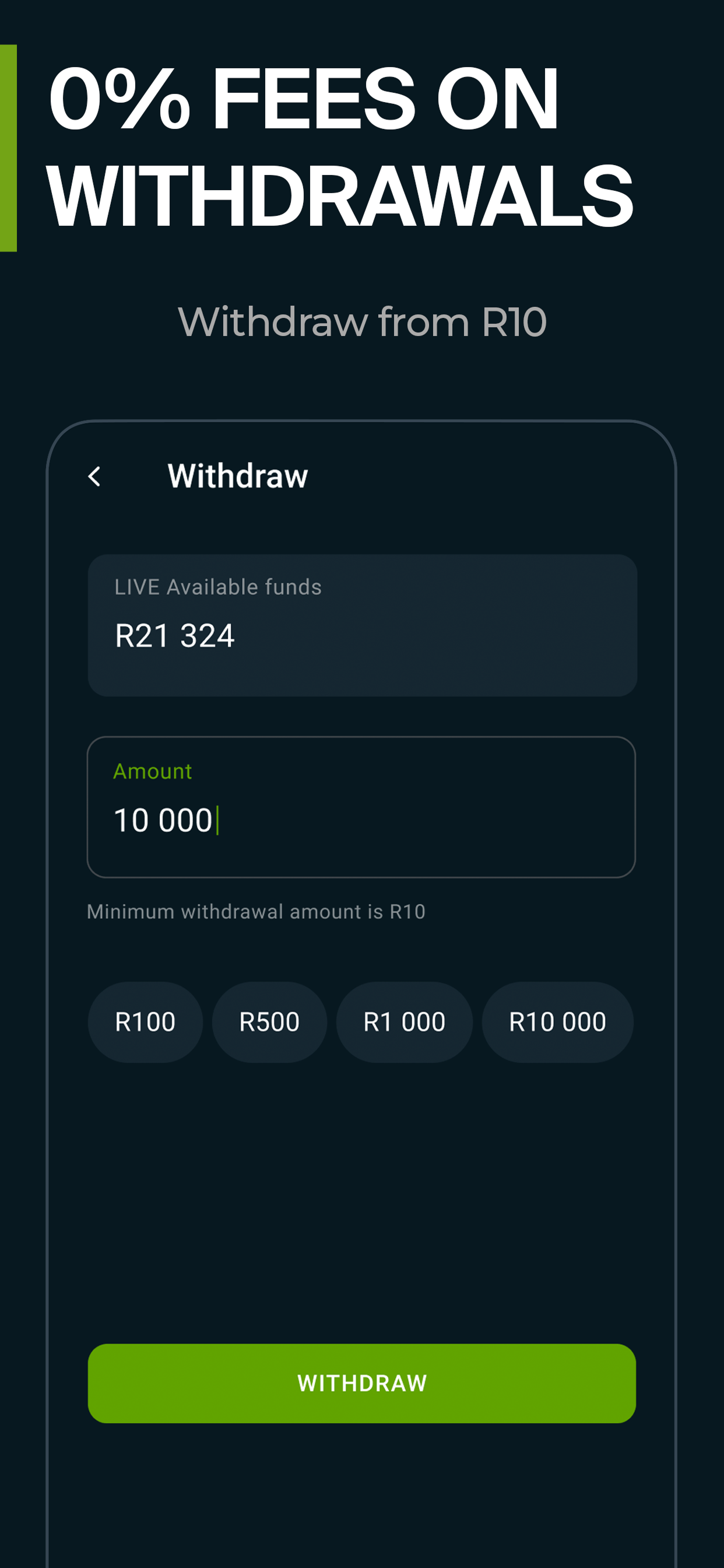 0% FEES ON WITHDRAWALS

Withdraw from R10

Withdraw

LIVE Available funds
R21 324

Amount
10 000

Minimum withdrawal amount is R10

R100 R500 R1 000 R10 000

WITHDRAW