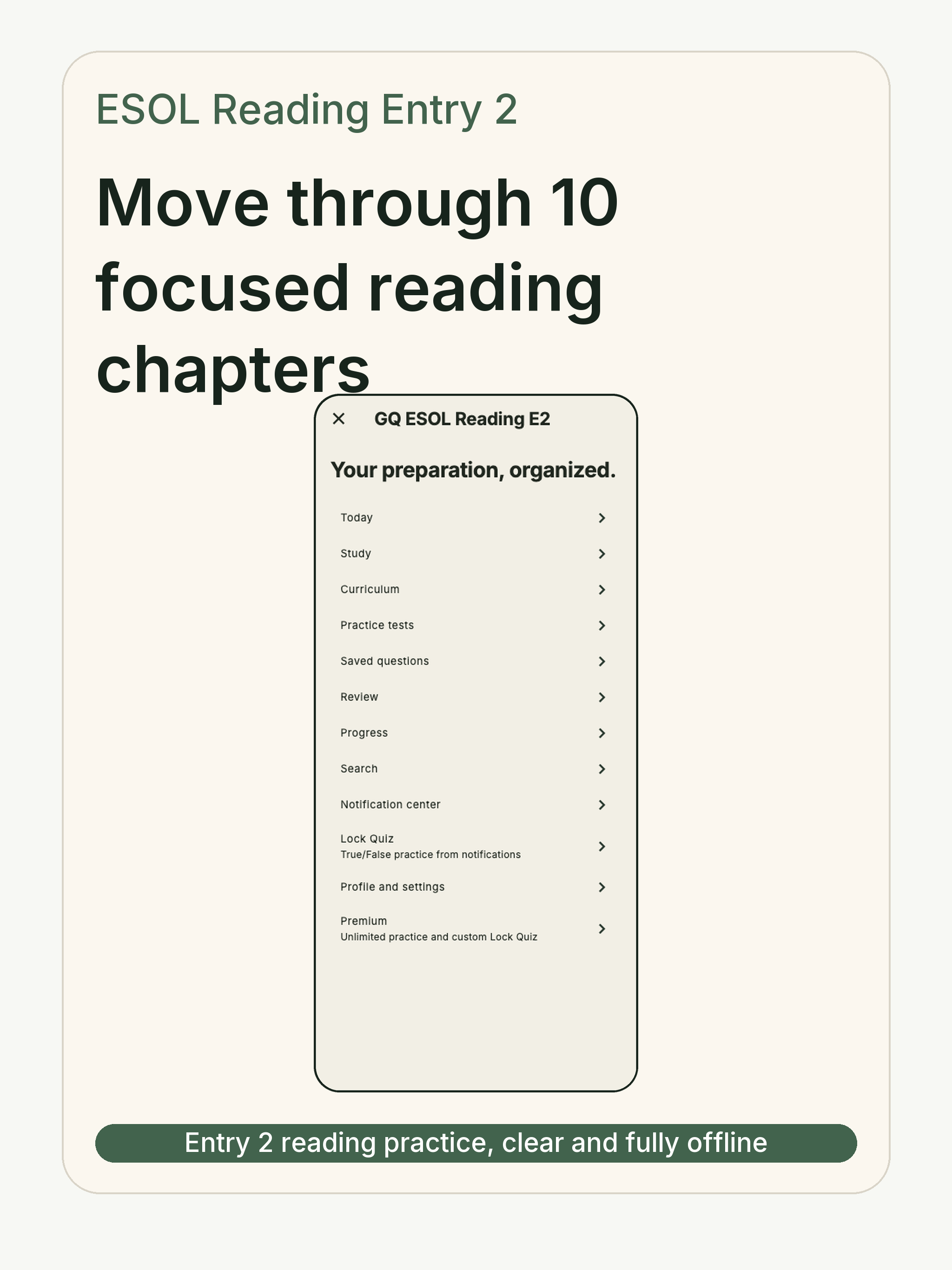 ESOL Reading Entry 2

Move through 10 focused reading chapters

GQ ESOL Reading E2

Your preparation, organized.

Today

Study

Curriculum

Practice tests

Saved questions

Review

Progress

Search

Notification center

Lock Quiz
True/False practice from notifications

Profile and settings

Premium
Unlimited practice and custom Lock Quiz

Entry 2 reading practice, clear and fully offline