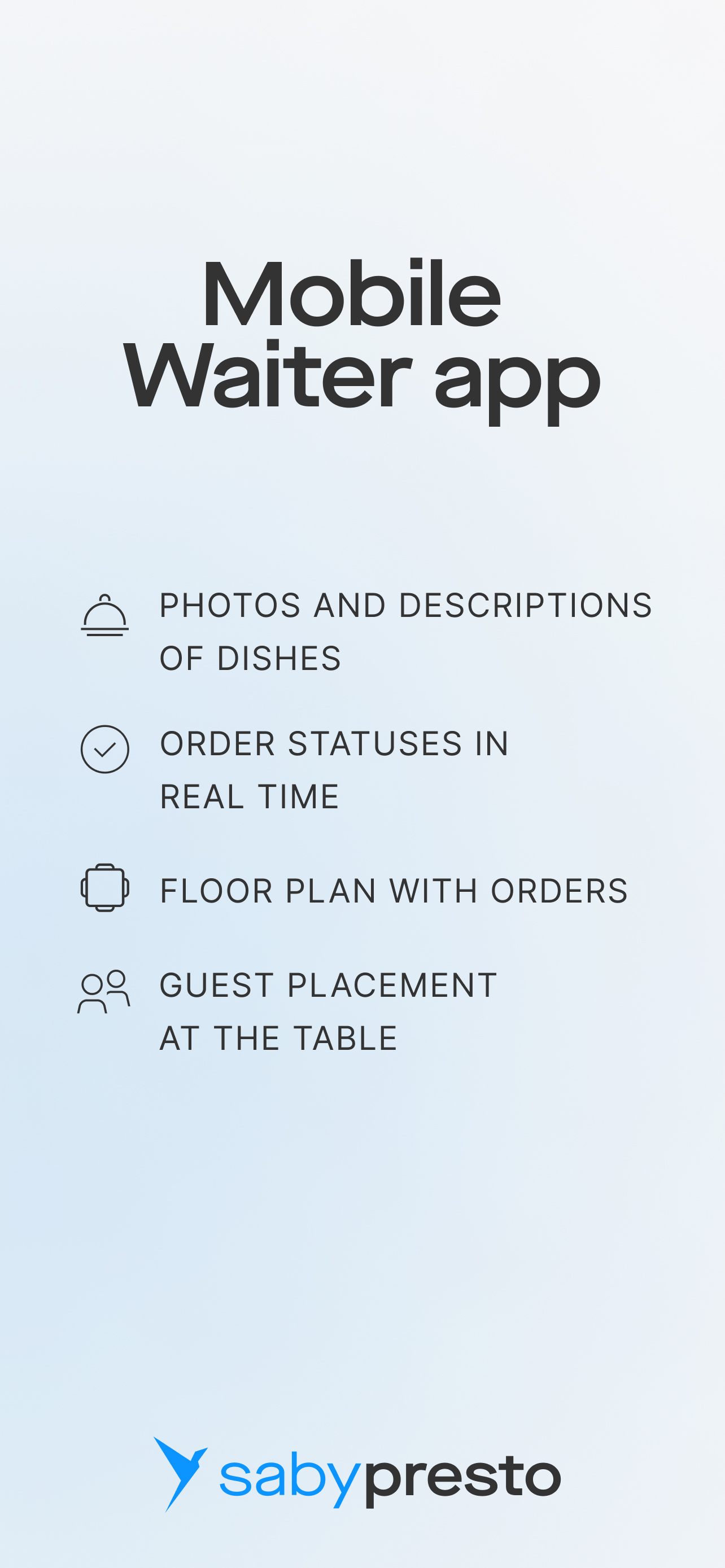 Mobile
Waiter app

PHOTOS AND DESCRIPTIONS OF DISHES

ORDER STATUSES IN REAL TIME

FLOOR PLAN WITH ORDERS

GUEST PLACEMENT AT THE TABLE

sabypresto