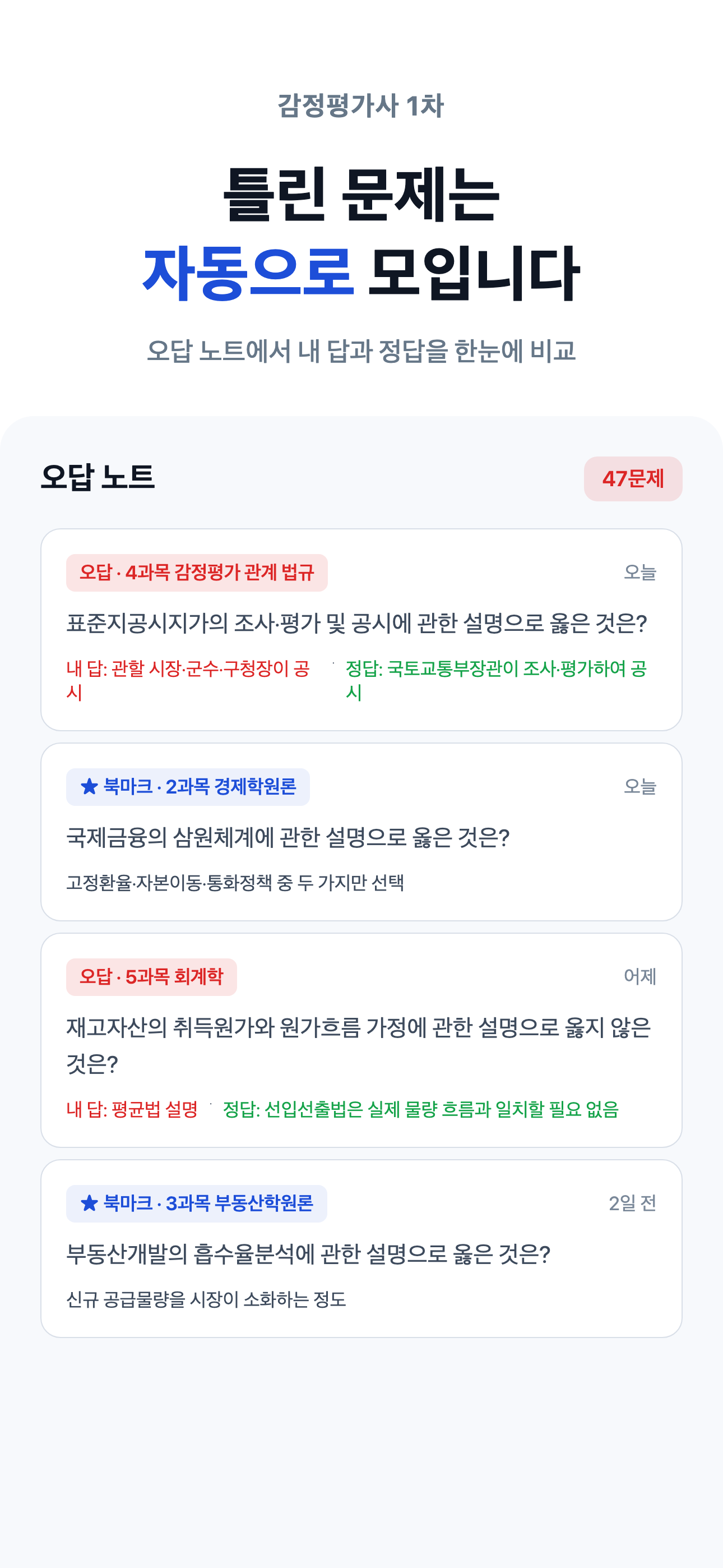 감정평가사 1차

틀린 문제는
자동으로 모입니다

오답 노트에서 내 답과 정답을 한눈에 비교

오답 노트

47문제

오답 · 4과목 감정평가 관계 법규

오늘

표준지공시지가의 조사·평가 및 공시에 관한 설명으로 옳은 것은?

내 답: 관할 시장·군수·구청장이 공시

정답: 국토교통부장관이 조사·평가하여 공시

★ 북마크 · 2과목 경제학원론

오늘

국제금융의 삼원체계에 관한 설명으로 옳은 것은?

고정환율·자본이동·통화정책 중 두 가지만 선택

오답 · 5과목 회계학

어제

재고자산의 취득원가와 원가흐름 가정에 관한 설명으로 옳지 않은 것은?

내 답: 평균법 설명

정답: 선입선출법은 실제 물량 흐름과 일치할 필요 없음

★ 북마크 · 3과목 부동산학원론

2일 전

부동산개발의 흡수율분석에 관한 설명으로 옳은 것은?

신규 공급물량을 시장이 소화하는 정도