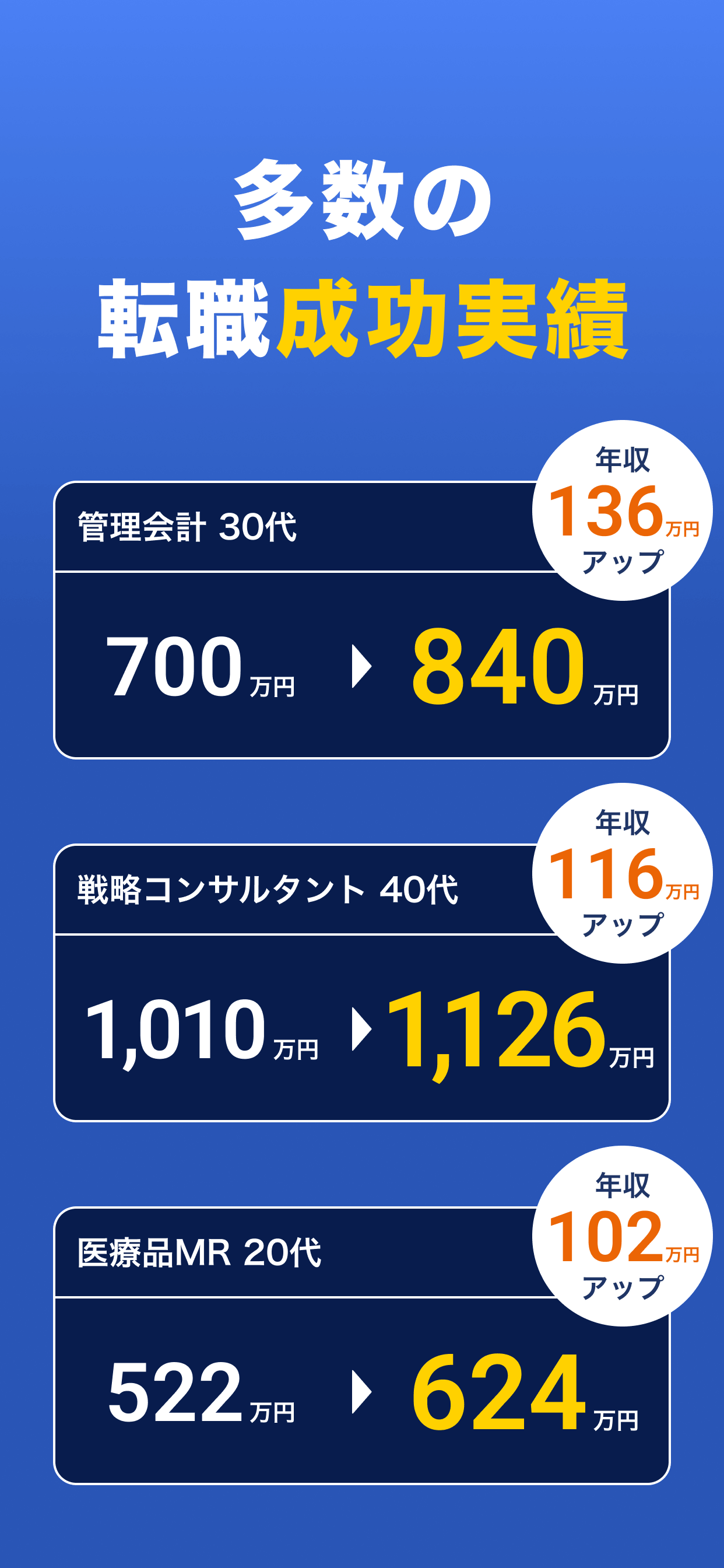 多数の
転職成功実績

管理会計 30代

年収
136万円
アップ

700万円 840万円

戦略コンサルタント 40代

年収
116万円
アップ

1,010万円 1,126万円

医療品MR 20代

年収
102万円
アップ

522万円 624万円