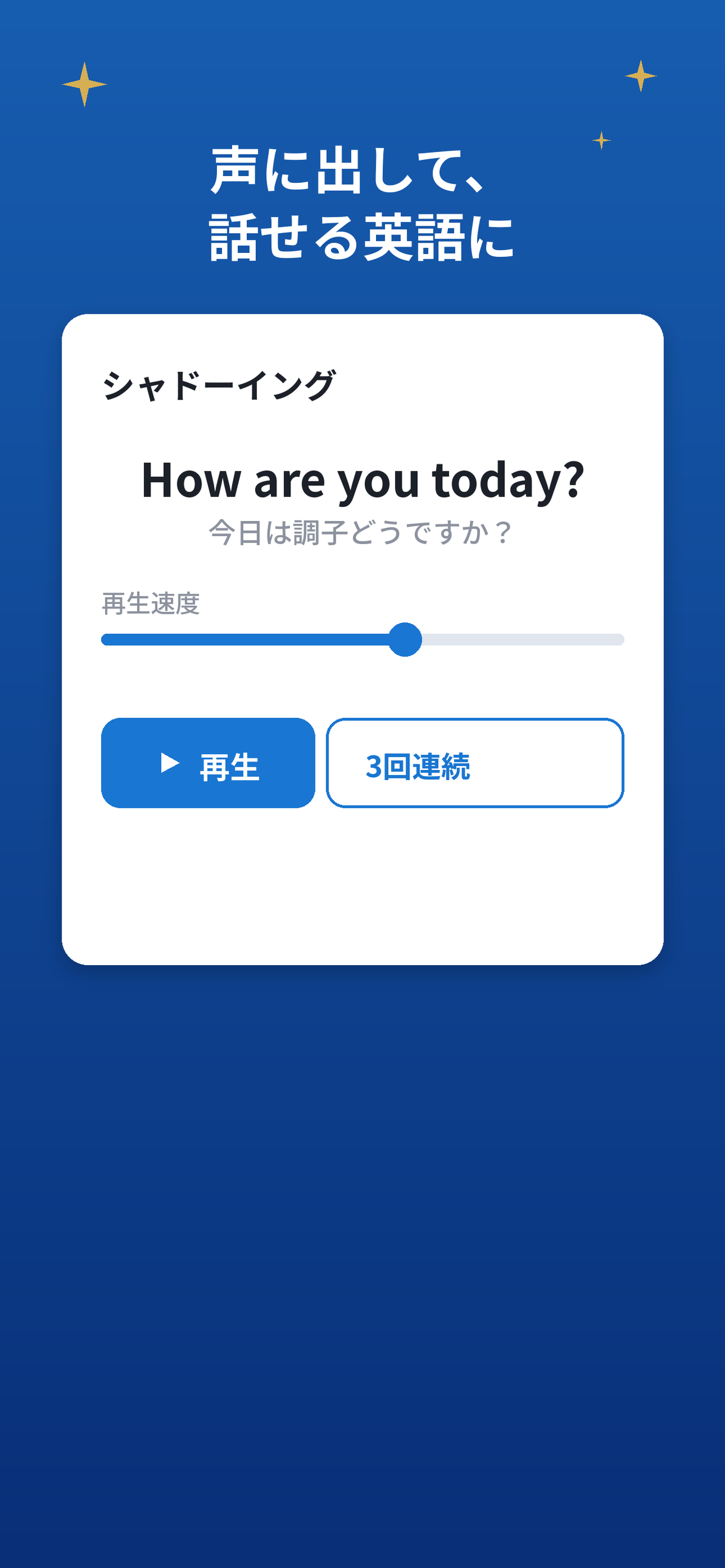 声に出して、
話せる英語に

シャドーイング

How are you today?
今日は調子どうですか？

再生速度

▶ 再生

3回連続