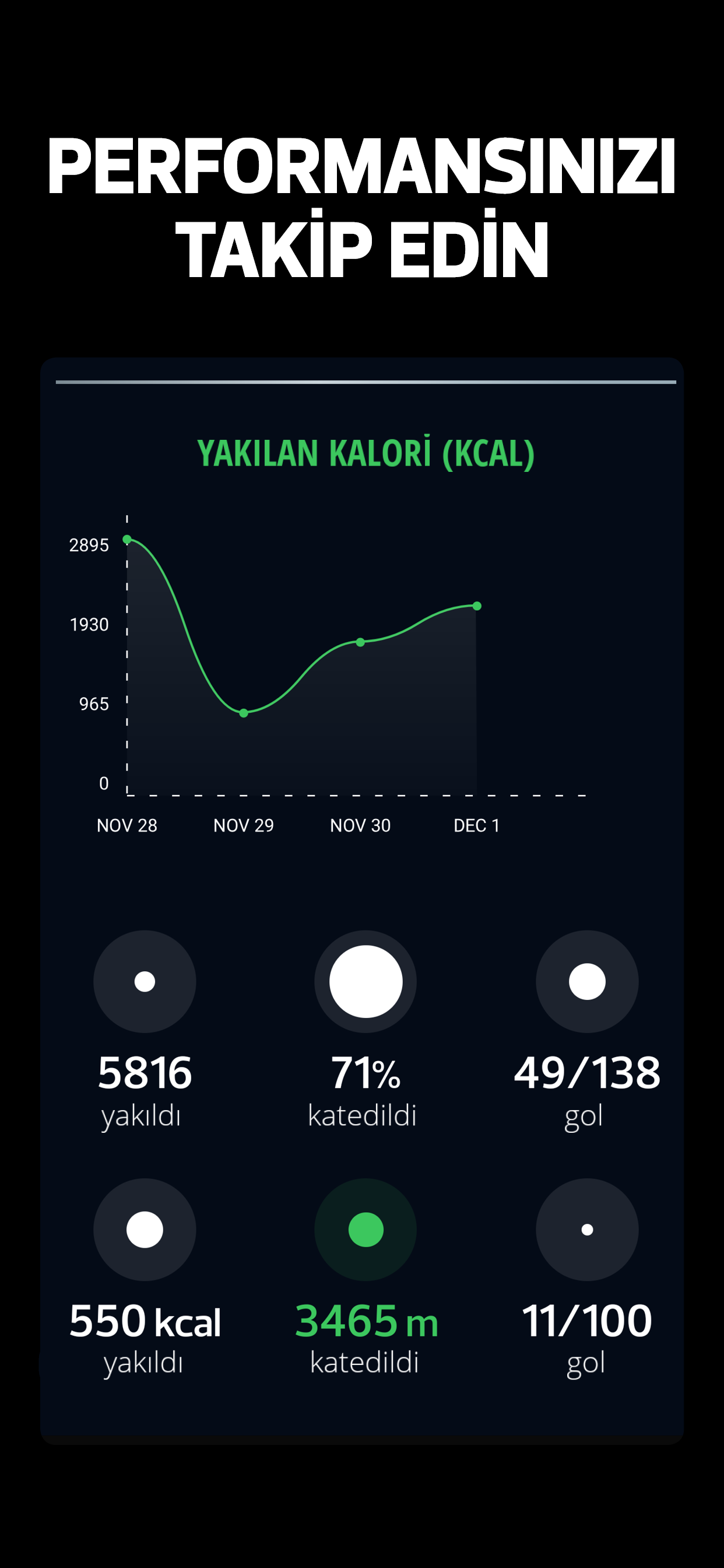 PERFORMANSINIZI TAKİP EDİN

YAKILAN KALORİ (KCAL)

2895
1930
965
0

NOV 28
NOV 29
NOV 30
DEC 1

5816
yakıldı

71%
katedildi

49/138
gol

550 kcal
yakıldı

3465 m
katedildi

11/100
gol