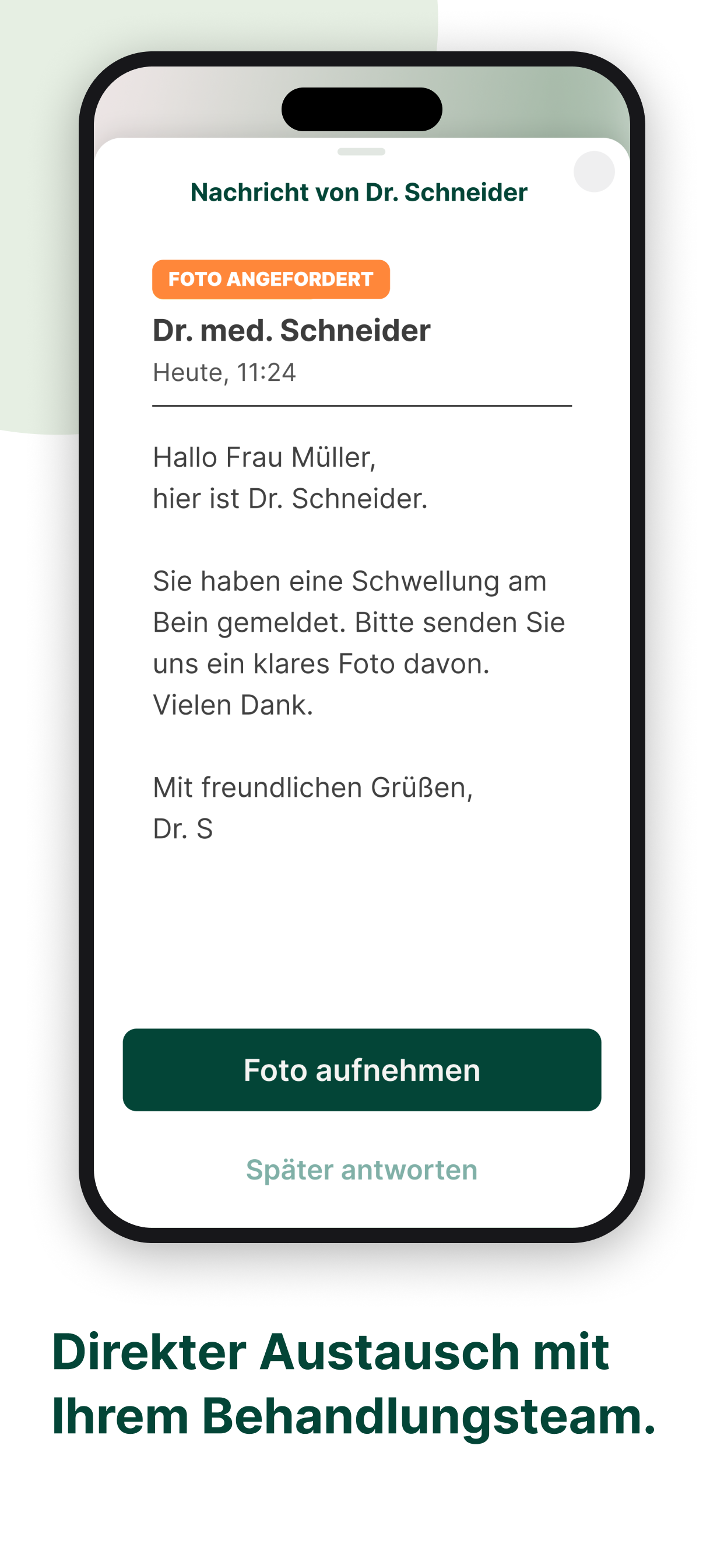 Nachricht von Dr. Schneider

FOTO ANGEFORDERT

Dr. med. Schneider

Heute, 11:24

Hallo Frau Müller,
hier ist Dr. Schneider.

Sie haben eine Schwellung am Bein gemeldet. Bitte senden Sie uns ein klares Foto davon. Vielen Dank.

Mit freundlichen Grüßen,
Dr. S

Foto aufnehmen

Später antworten

Direkter Austausch mit Ihrem Behandlungsteam.