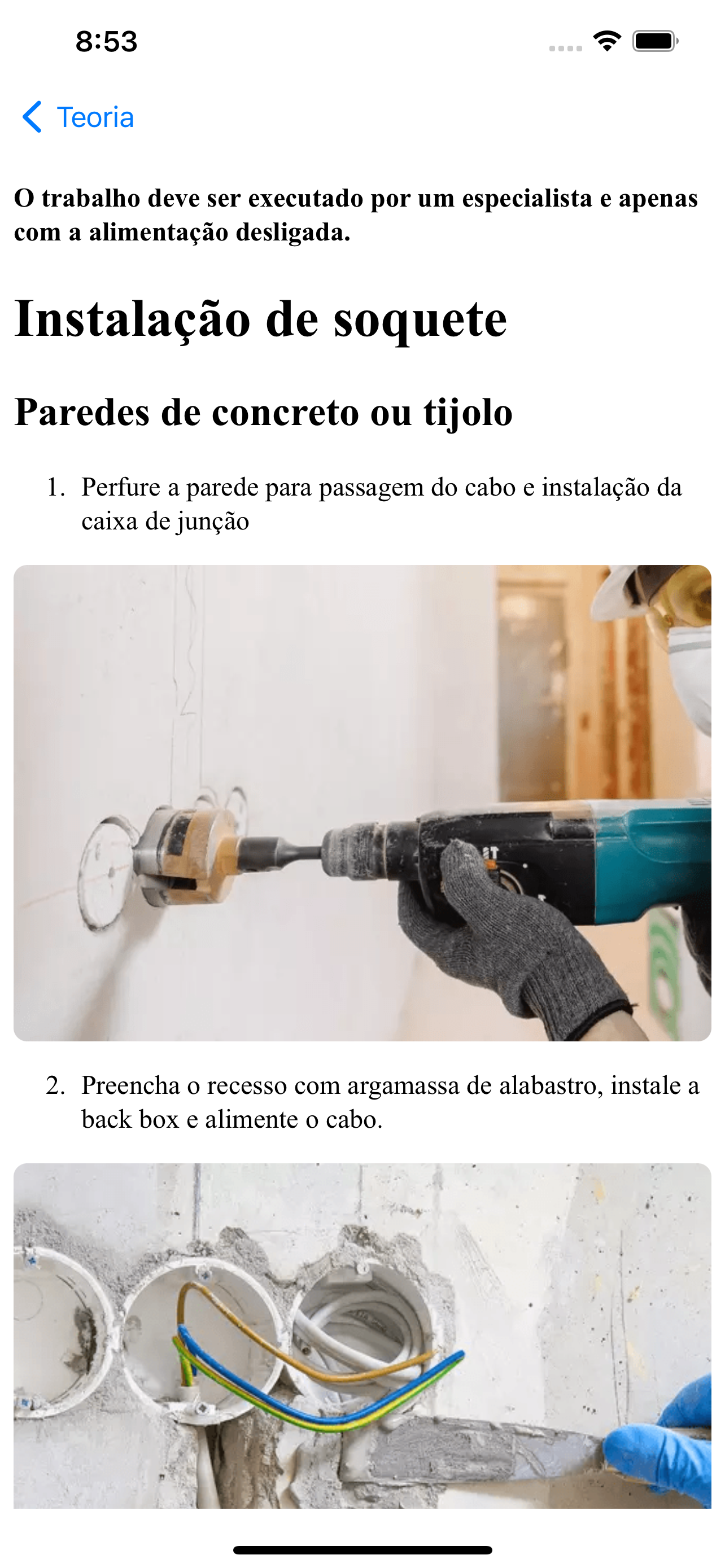 8:53

Teoria

O trabalho deve ser executado por um especialista e apenas com a alimentação desligada.

Instalação de soquete

Paredes de concreto ou tijolo

1. Perfure a parede para passagem do cabo e instalação da caixa de junção

2. Preencha o recesso com argamassa de alabastro, instale a back box e alimente o cabo.